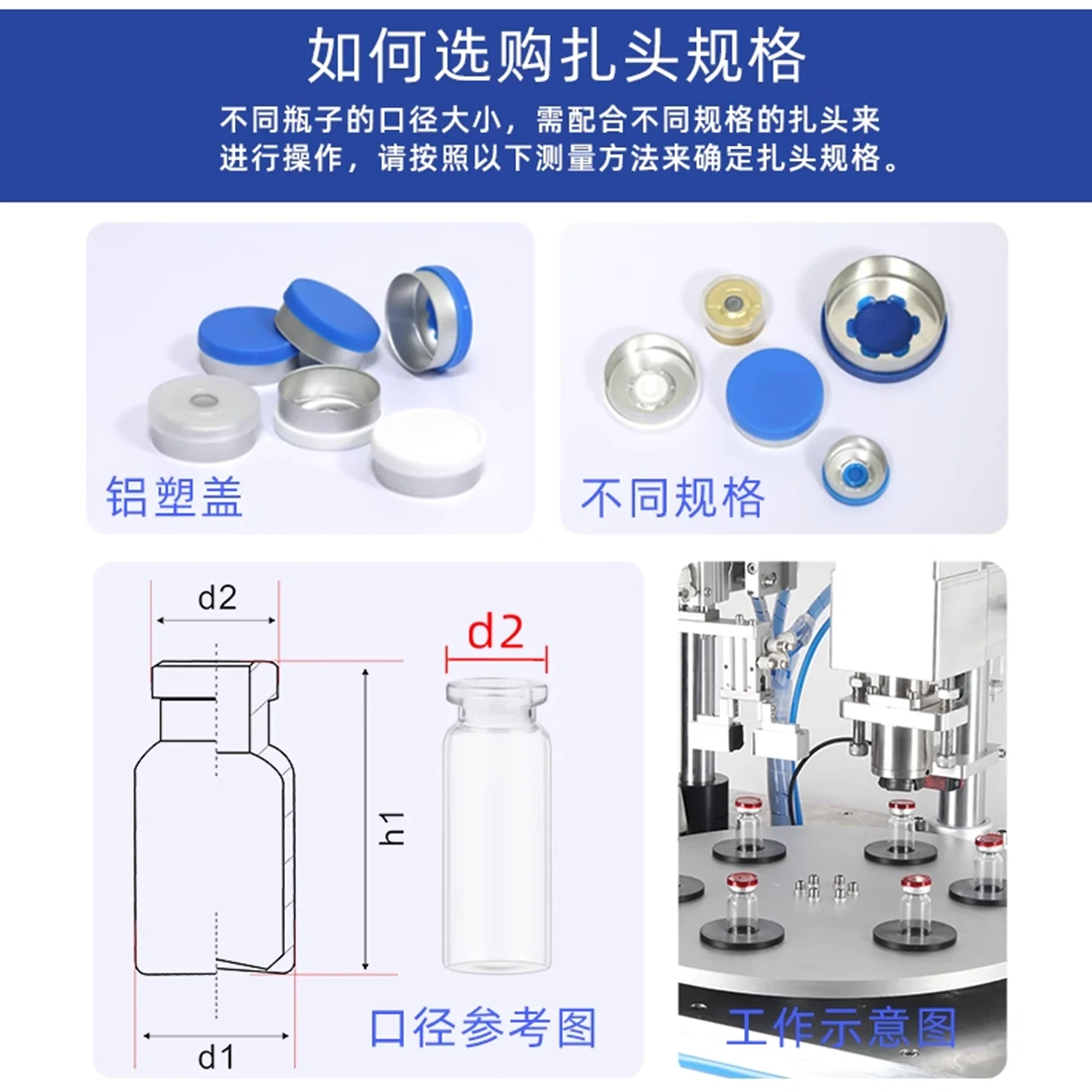 如何选购扎头规格

不同瓶子的口径大小，需配合不同规格的扎头来进行操作，请按照以下测量方法来确定扎头规格。

铝塑盖

不同规格

d2

h1

d1

d2

口径参考图

工作示意图