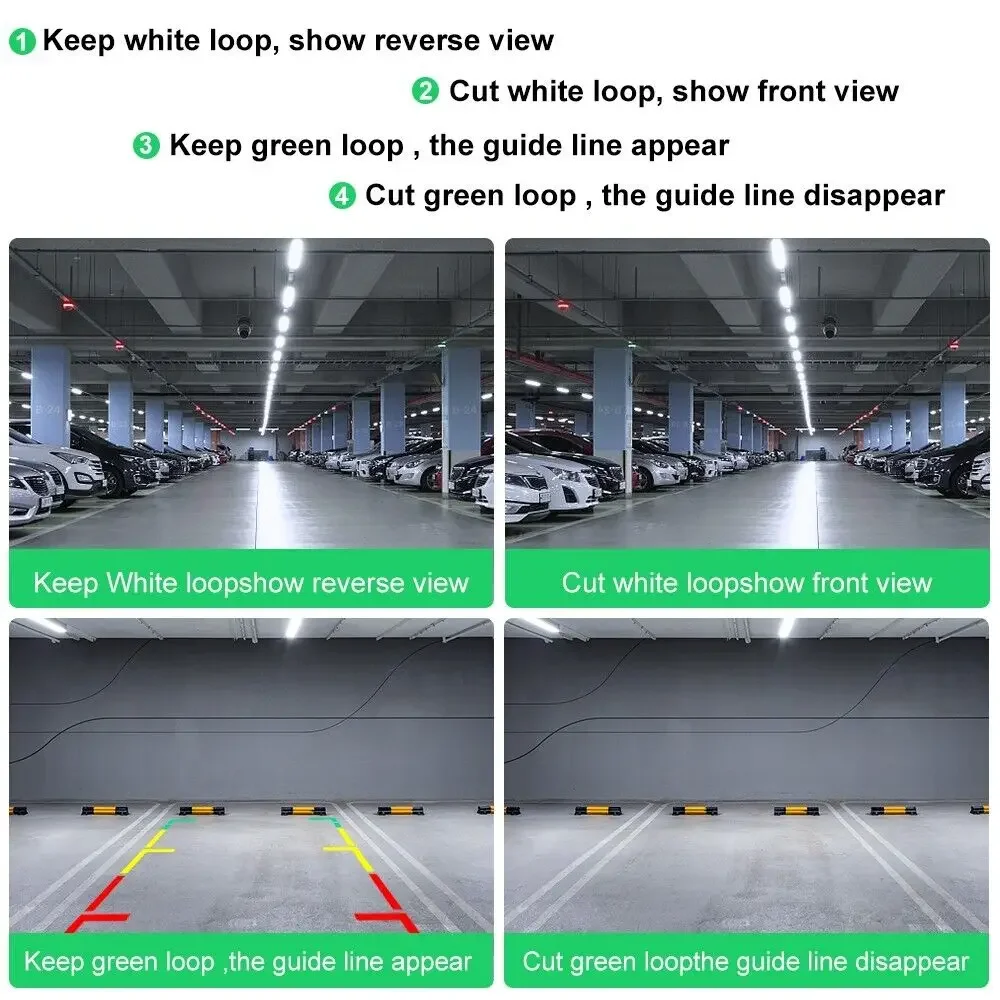 1 Keep white loop, show reverse view

2 Cut white loop, show front view

3 Keep green loop , the guide line appear

4 Cut green loop , the guide line disappear

Keep White loopshow reverse view

Cut white loopshow front view

Keep green loop ,the guide line appear

Cut green loopthe guide line disappear