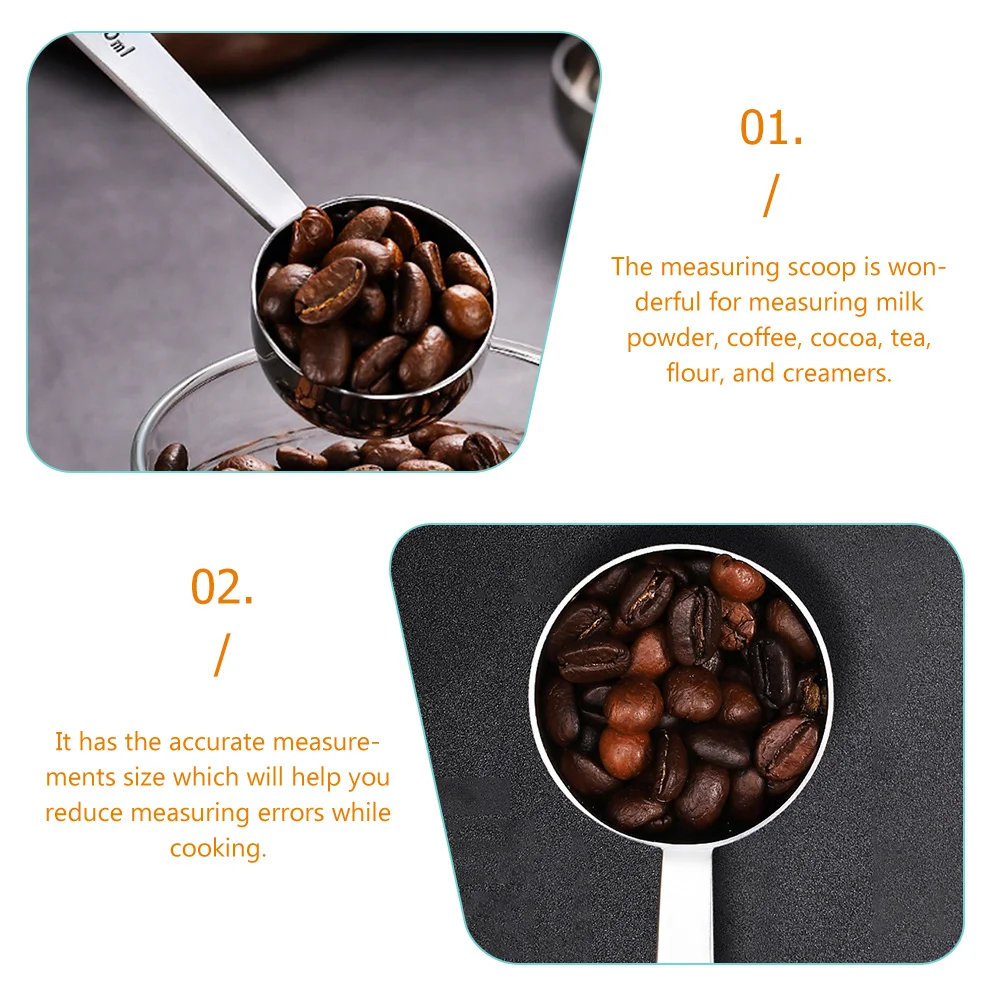 0ml

01.
/
The measuring scoop is wonderful for measuring milk powder, coffee, cocoa, tea, flour, and creamers.

02.
/
It has the accurate measurements size which will help you reduce measuring errors while cooking.