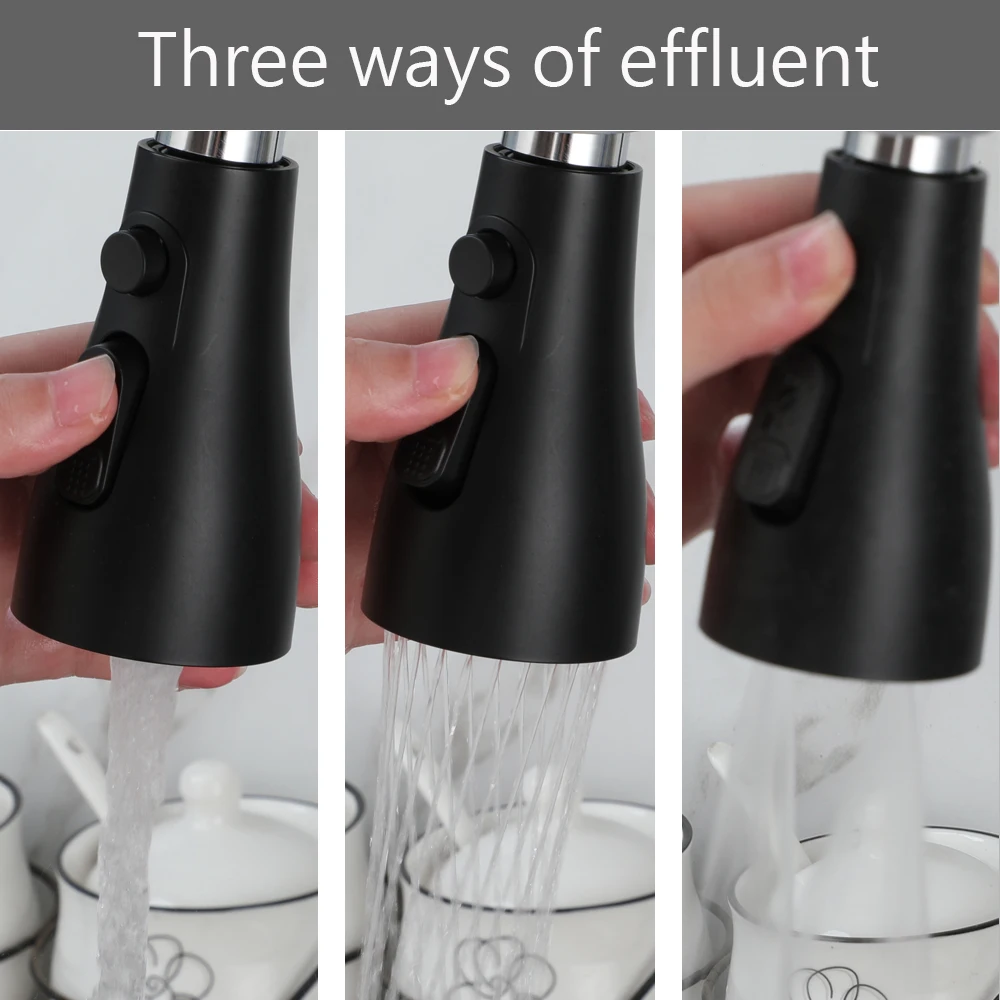 Three ways of effluent