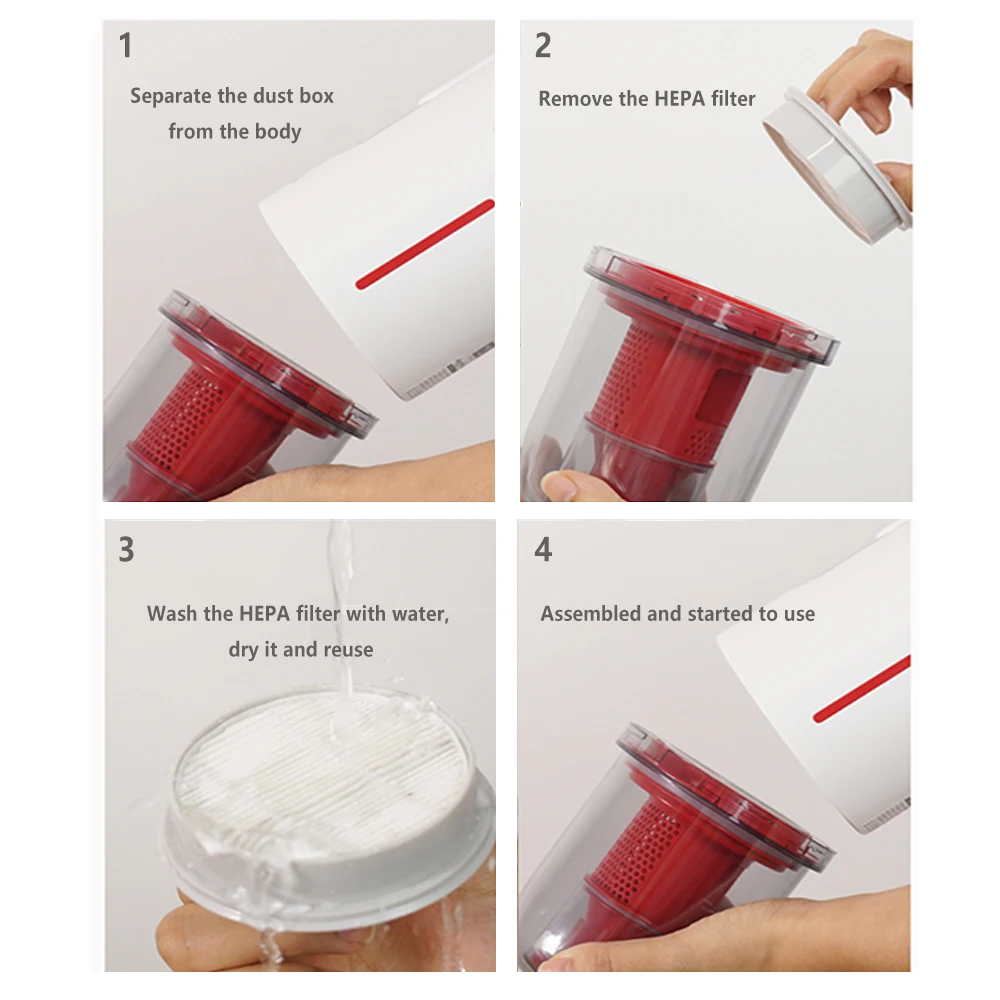 1

Separate the dust box from the body

2

Remove the HEPA filter

3

Wash the HEPA filter with water, dry it and reuse

4

Assembled and started to use