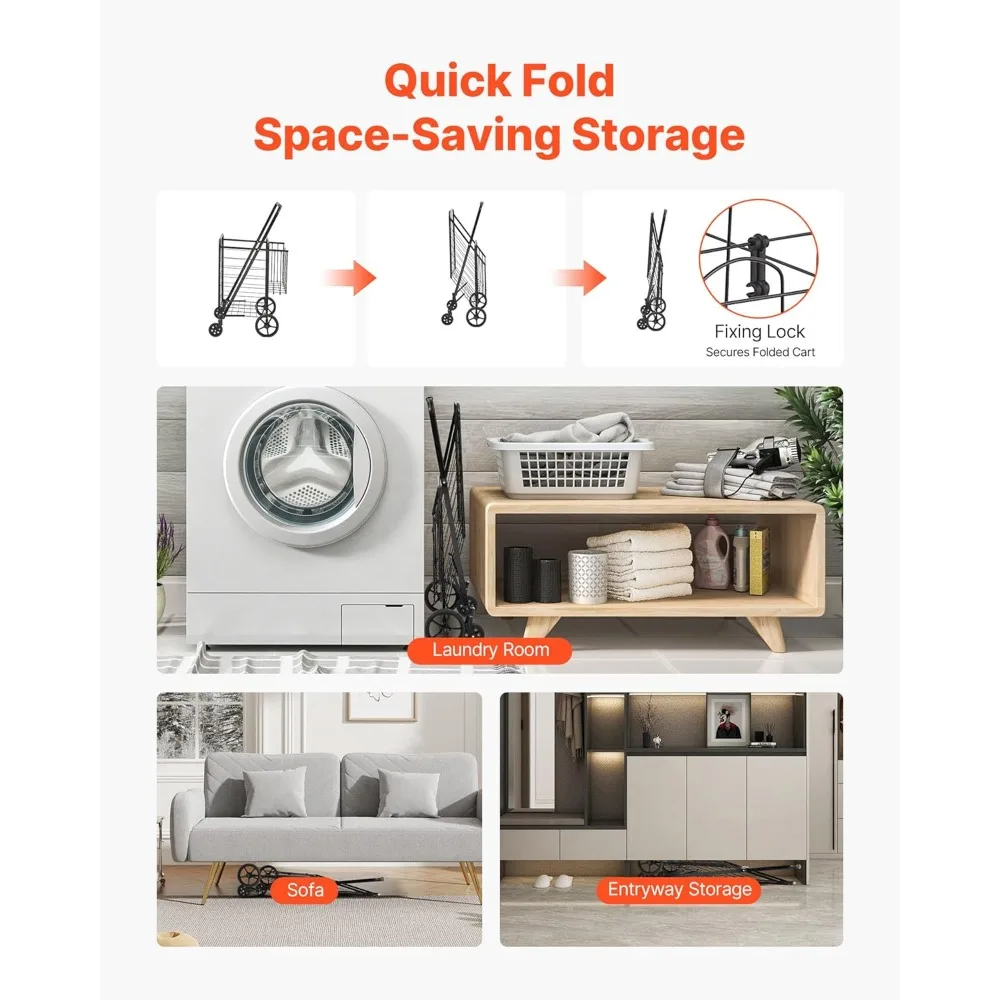 Quick Fold
Space-Saving Storage

Fixing Lock
Secures Folded Cart

Laundry Room

Sofa

Entryway Storage