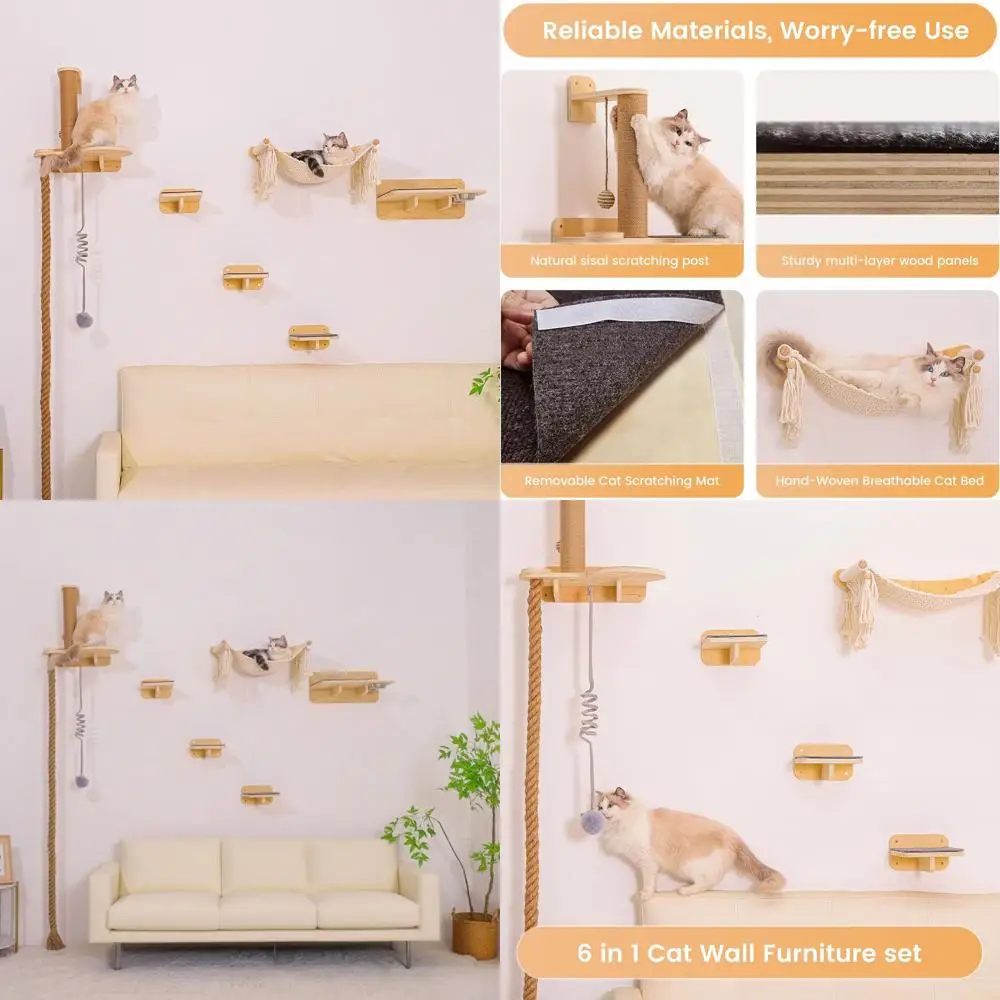 Reliable Materials, Worry-free Use

Natural sisal scratching post

Sturdy multi-layer wood panels

Removable Cat Scratching Mat

Hand-Woven Breathable Cat Bed

6 in 1 Cat Wall Furniture set