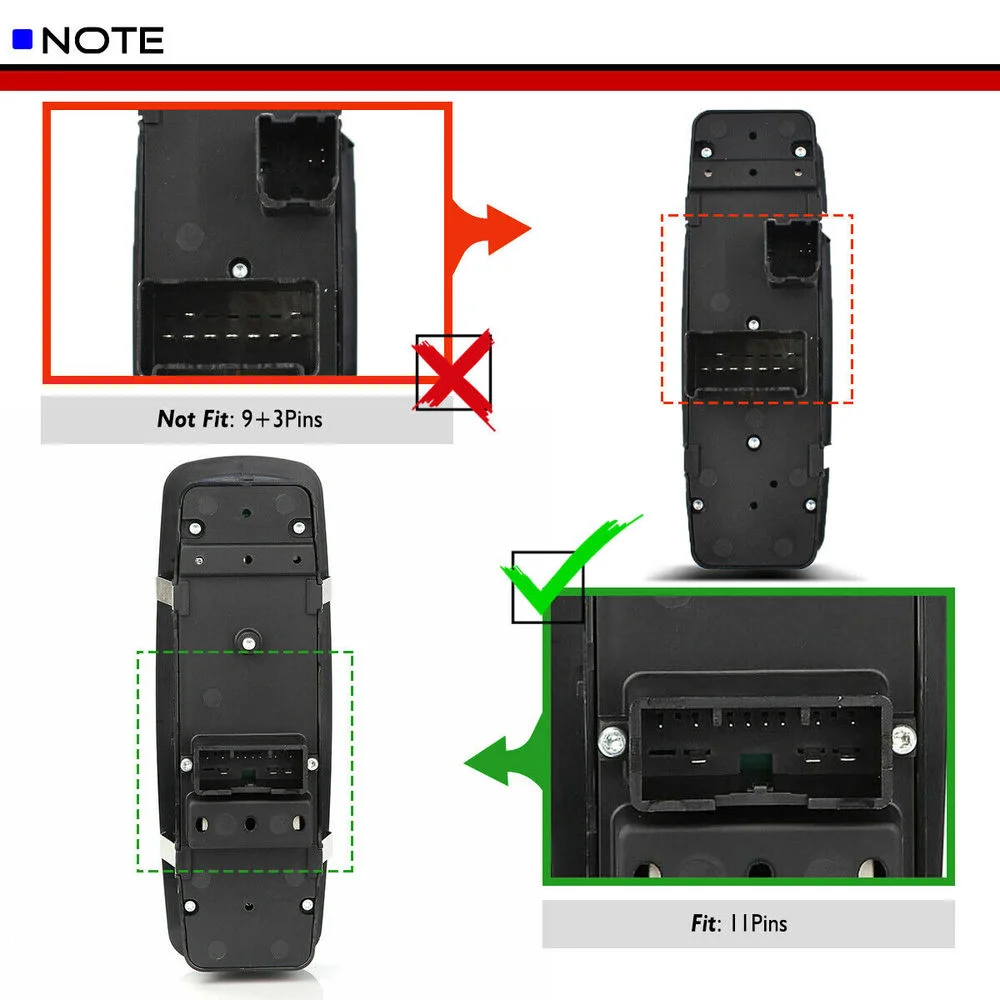 NOTE

Not Fit: 9+3Pins

Fit: 11Pins