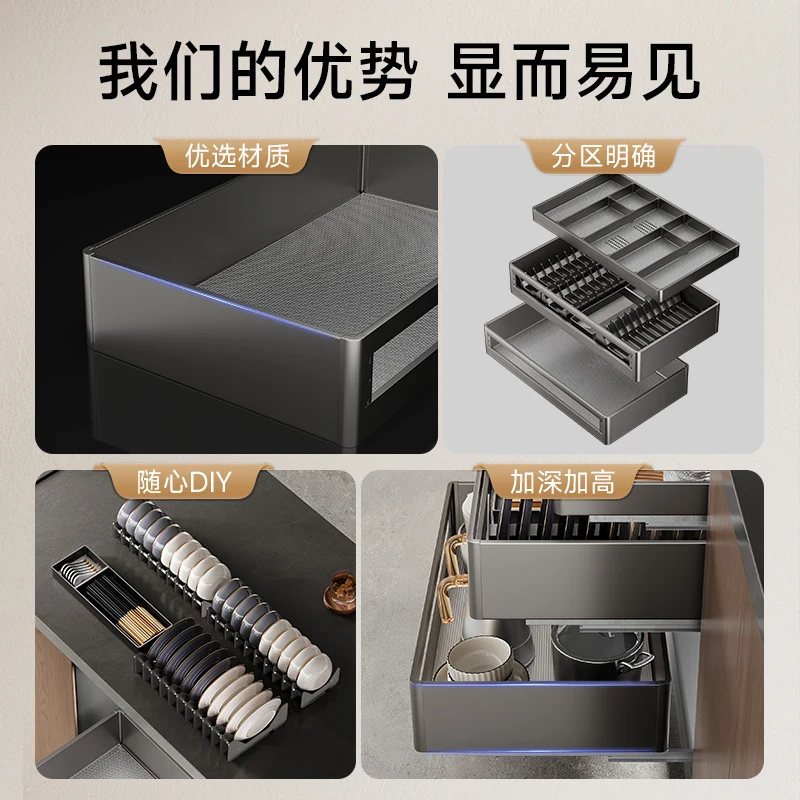 我们的优势 显而易见

优选材质

分区明确

随心DIY

加深加高