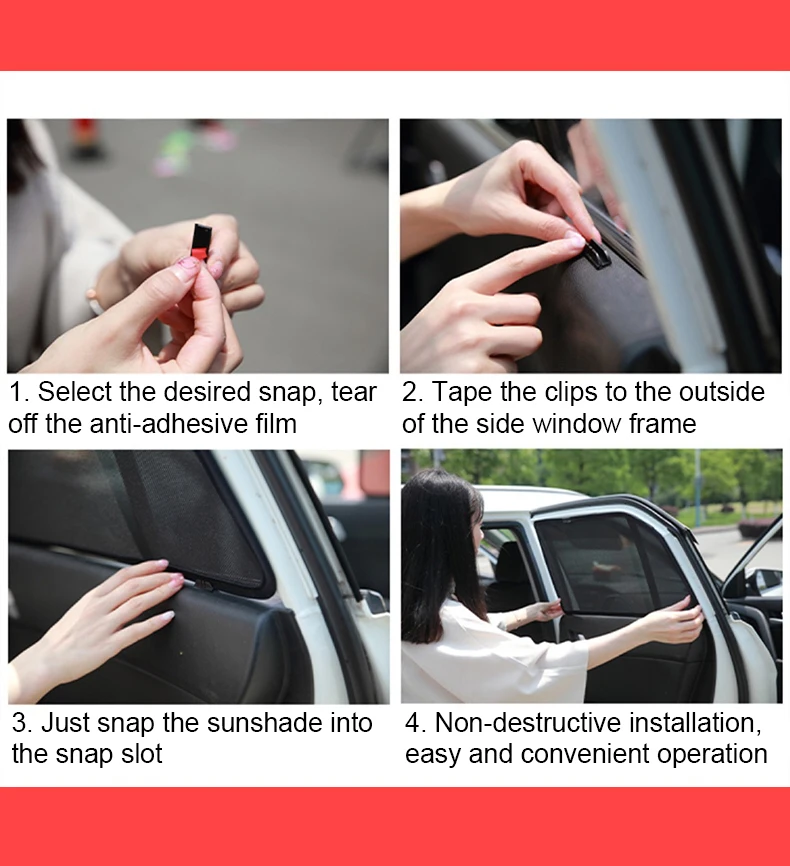 1. Select the desired snap, tear off the anti-adhesive film

2. Tape the clips to the outside of the side window frame

3. Just snap the sunshade into the snap slot

4. Non-destructive installation, easy and convenient operation