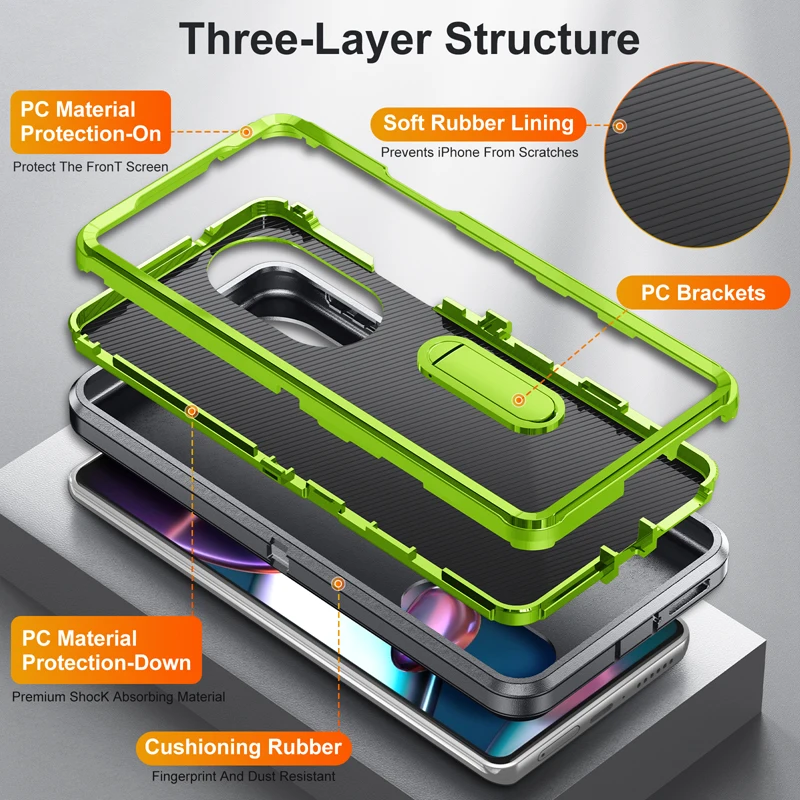 Three-Layer Structure

PC Material Protection-On

Protect The FronT Screen

Soft Rubber Lining

Prevents iPhone From Scratches

PC Brackets

PC Material Protection-Down

Premium ShocK Absorbing Material

Cushioning Rubber

Fingerprint And Dust Resistant