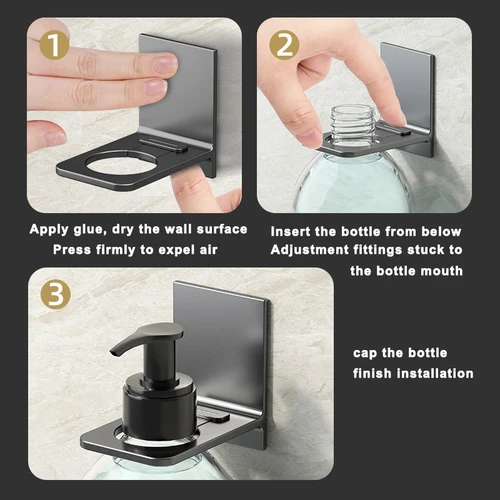 1

Apply glue, dry the wall surface
Press firmly to expel air

2

Insert the bottle from below
Adjustment fittings stuck to the bottle mouth

3

cap the bottle
finish installation