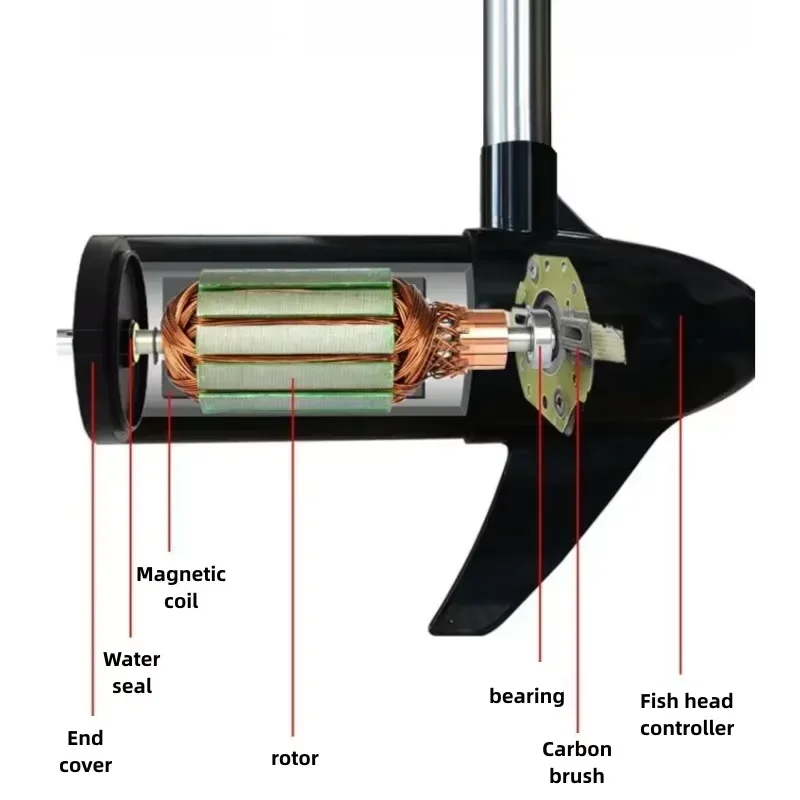 Magnetic coil

Water seal

End cover

rotor

bearing

Carbon brush

Fish head controller