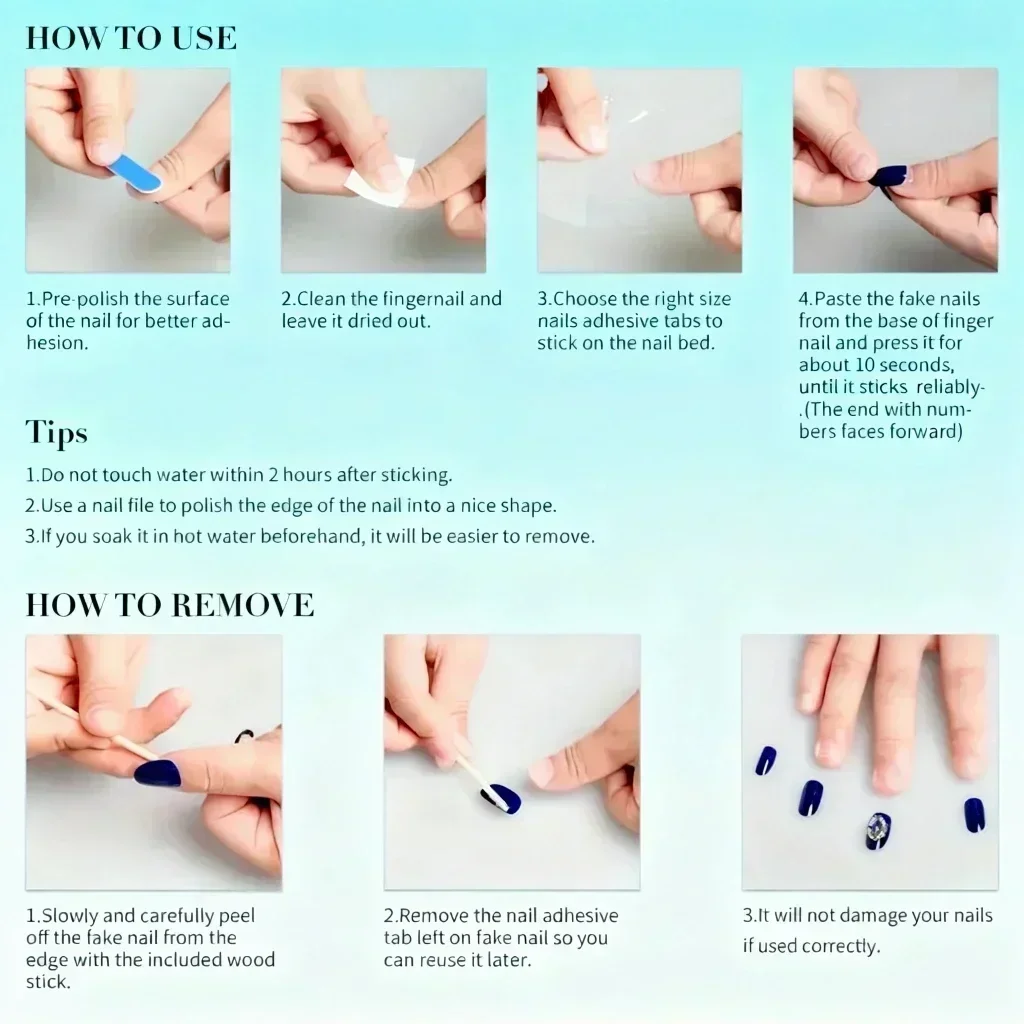 HOW TO USE

1.Pre-polish the surface of the nail for better adhesion.

2.Clean the fingernail and leave it dried out.

3.Choose the right size nails adhesive tabs to stick on the nail bed.

4.Paste the fake nails from the base of finger nail and press it for about 10 seconds, until it sticks reliably-.(The end with numbers faces forward)

Tips

1.Do not touch water within 2 hours after sticking.

2.Use a nail file to polish the edge of the nail into a nice shape.

3.If you soak it in hot water beforehand, it will be easier to remove.

HOW TO REMOVE

1.Slowly and carefully peel off the fake nail from the edge with the included wood stick.

2.Remove the nail adhesive tab left on fake nail so you can reuse it later.

3.It will not damage your nails if used correctly.