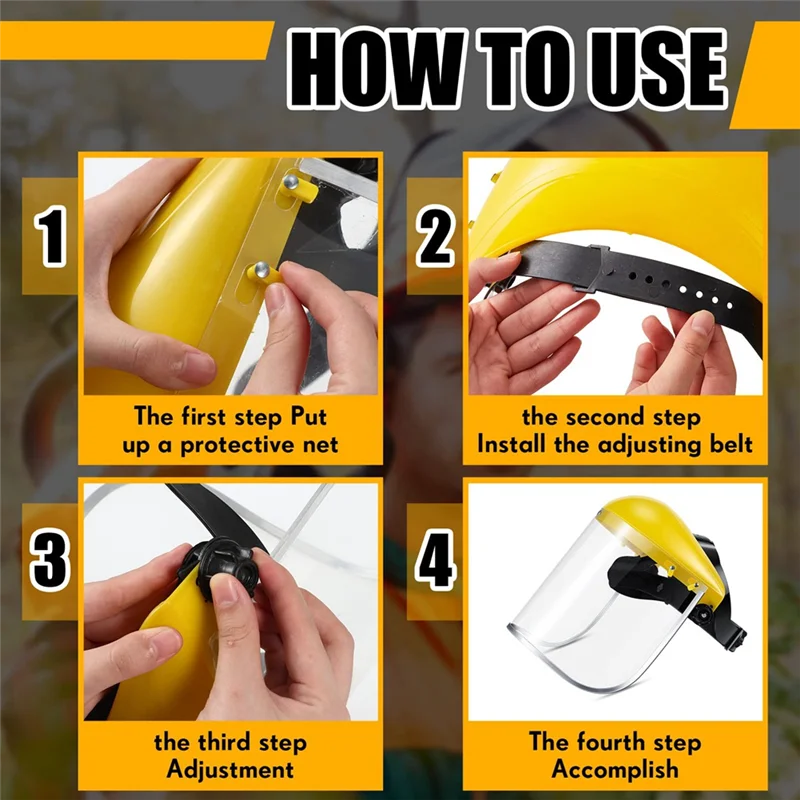 HOW TO USE

1

The first step Put up a protective net

2

the second step
Install the adjusting belt

3

the third step
Adjustment

4

The fourth step
Accomplish