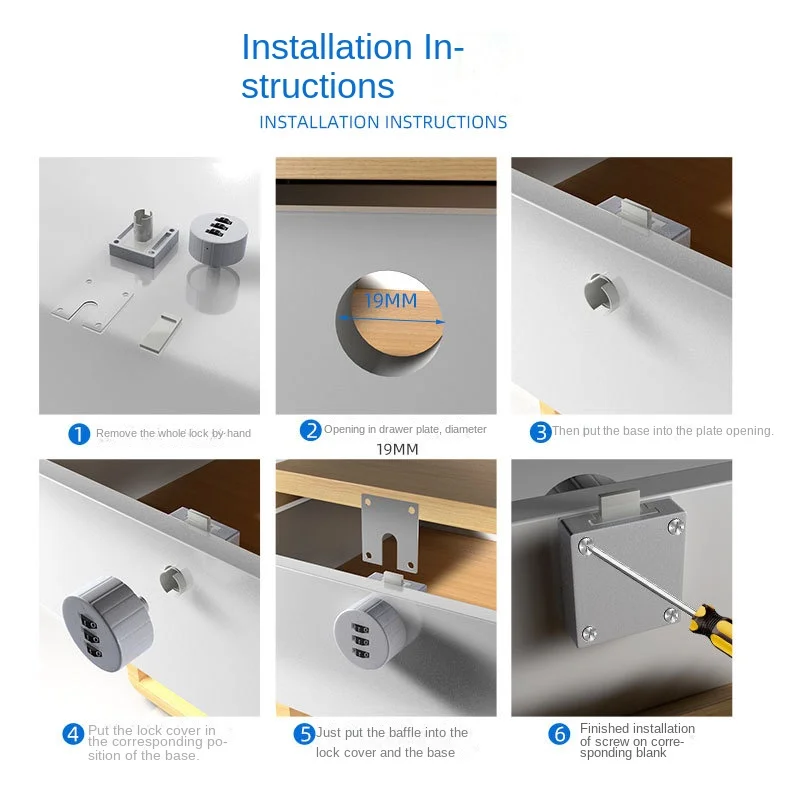 Installation Instructions

INSTALLATION INSTRUCTIONS

19MM

1 Remove the whole lock by hand

2 Opening in drawer plate, diameter 19MM

3 Then put the base into the plate opening.

4 Put the lock cover in the corresponding position of the base.

5 Just put the baffle into the lock cover and the base

6 Finished installation of screw on corresponding blank