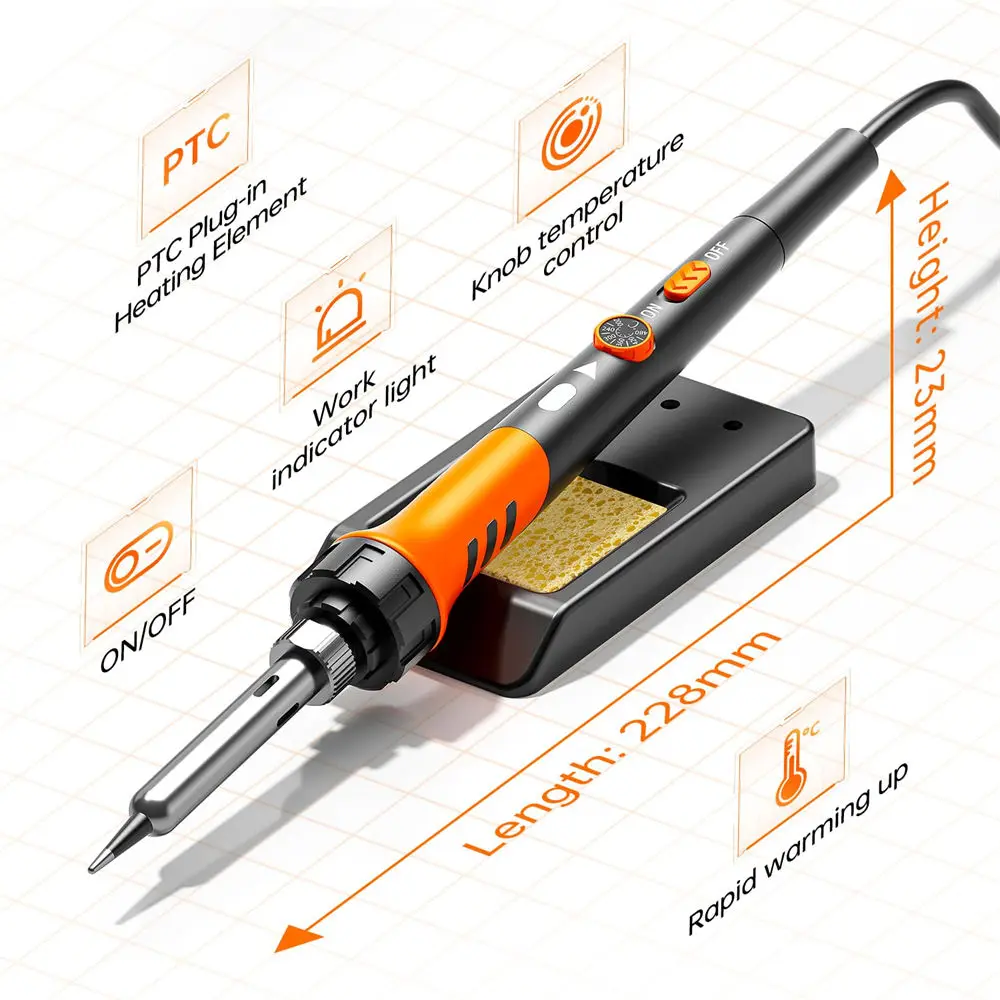 PTC

PTC Plug-in Heating Element

Knob temperature control

Work indicator light

ON/OFF

ON

OFF

Height: 23mm

Length: 228mm

°C

Rapid warming up