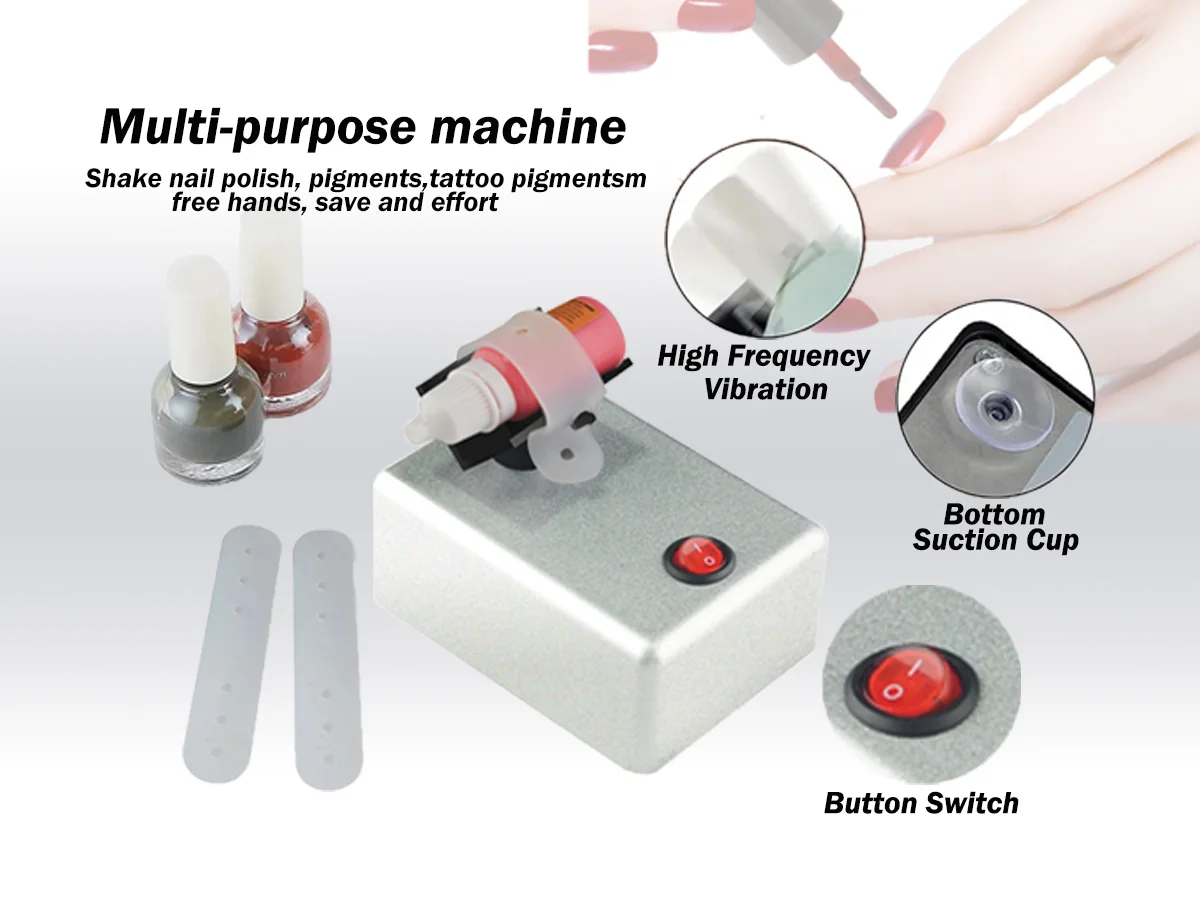 Multi-purpose machine

Shake nail polish, pigments,tattoo pigmentsm free hands, save and effort

High Frequency Vibration

Bottom Suction Cup

Button Switch