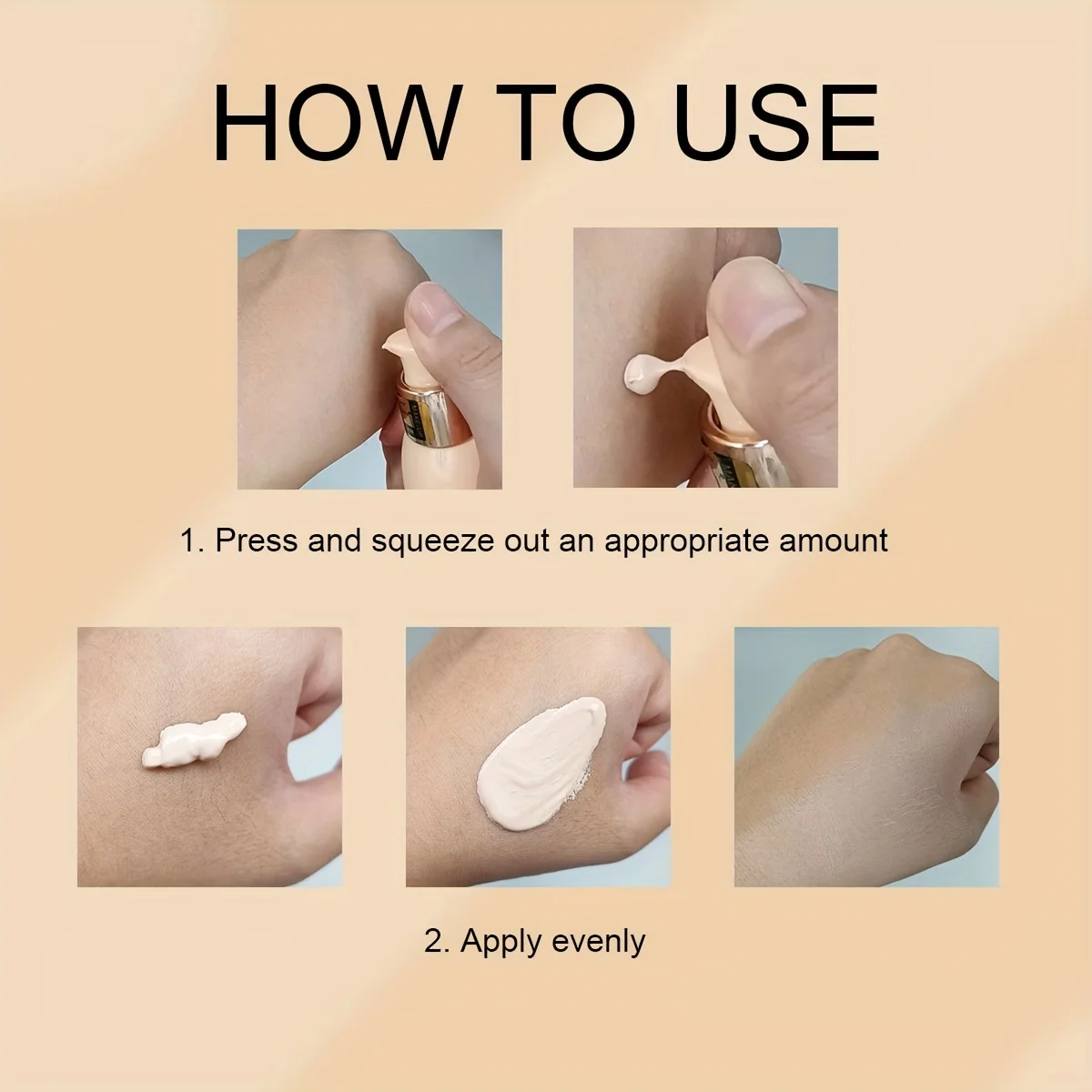 HOW TO USE

1. Press and squeeze out an appropriate amount

2. Apply evenly