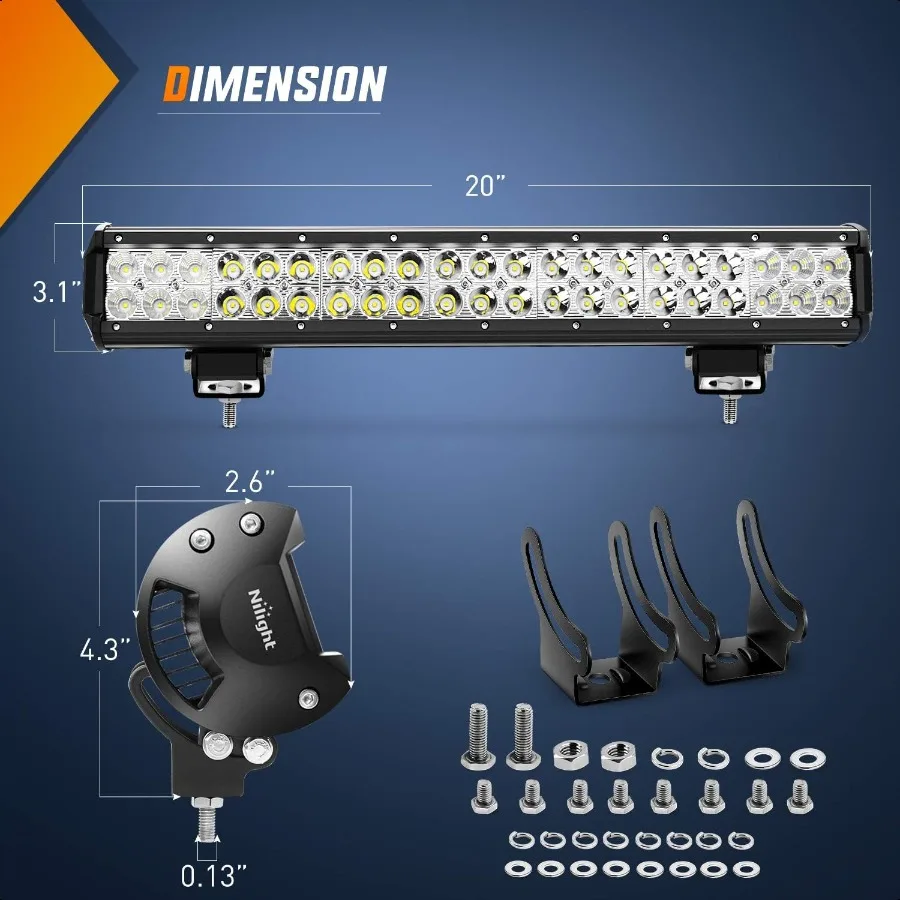 DIMENSION

20"

3.1"

2.6"

4.3"

Nilight

0.13"