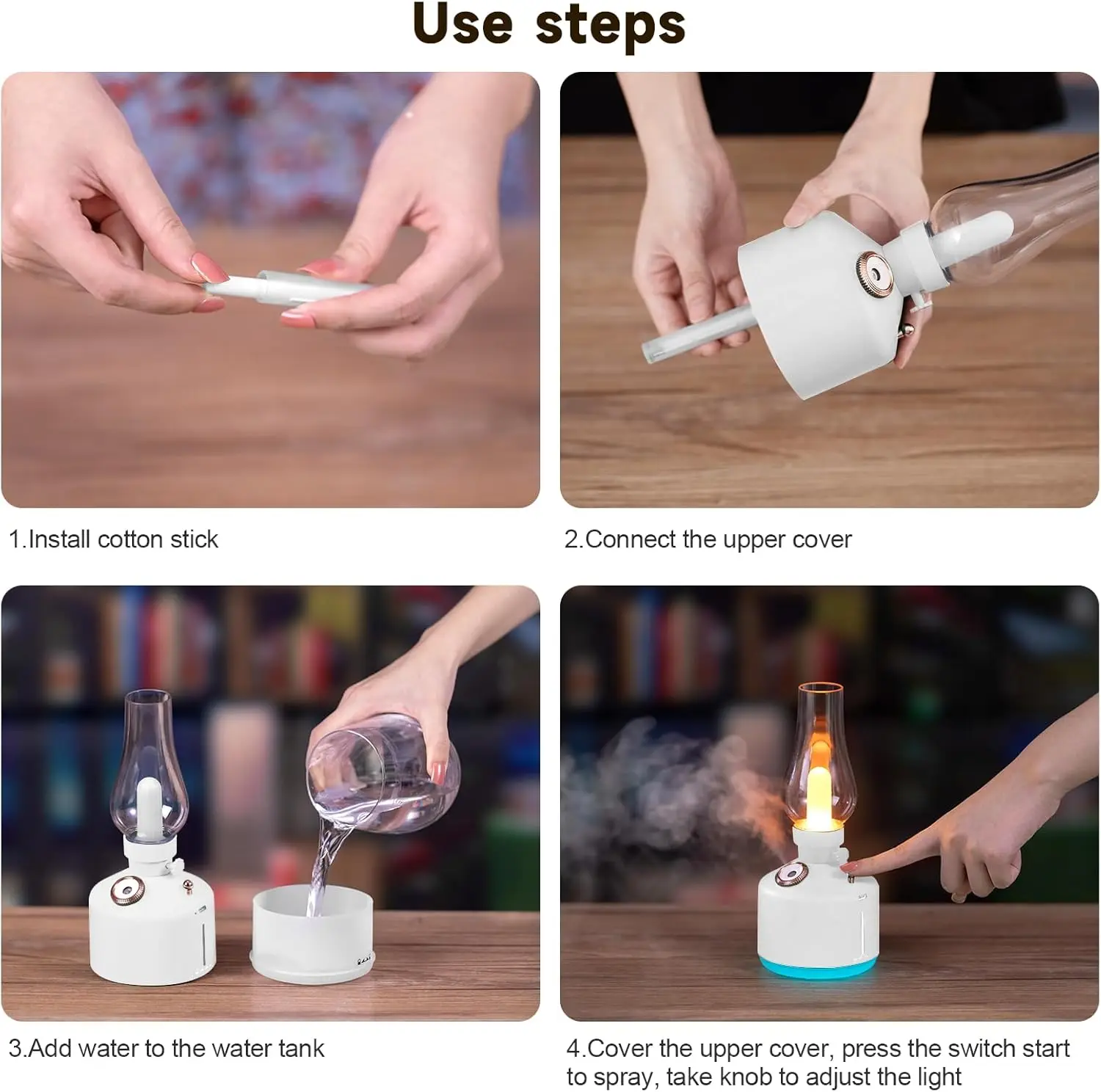 Use steps

1.Install cotton stick

2.Connect the upper cover

3.Add water to the water tank

4.Cover the upper cover, press the switch start to spray, take knob to adjust the light