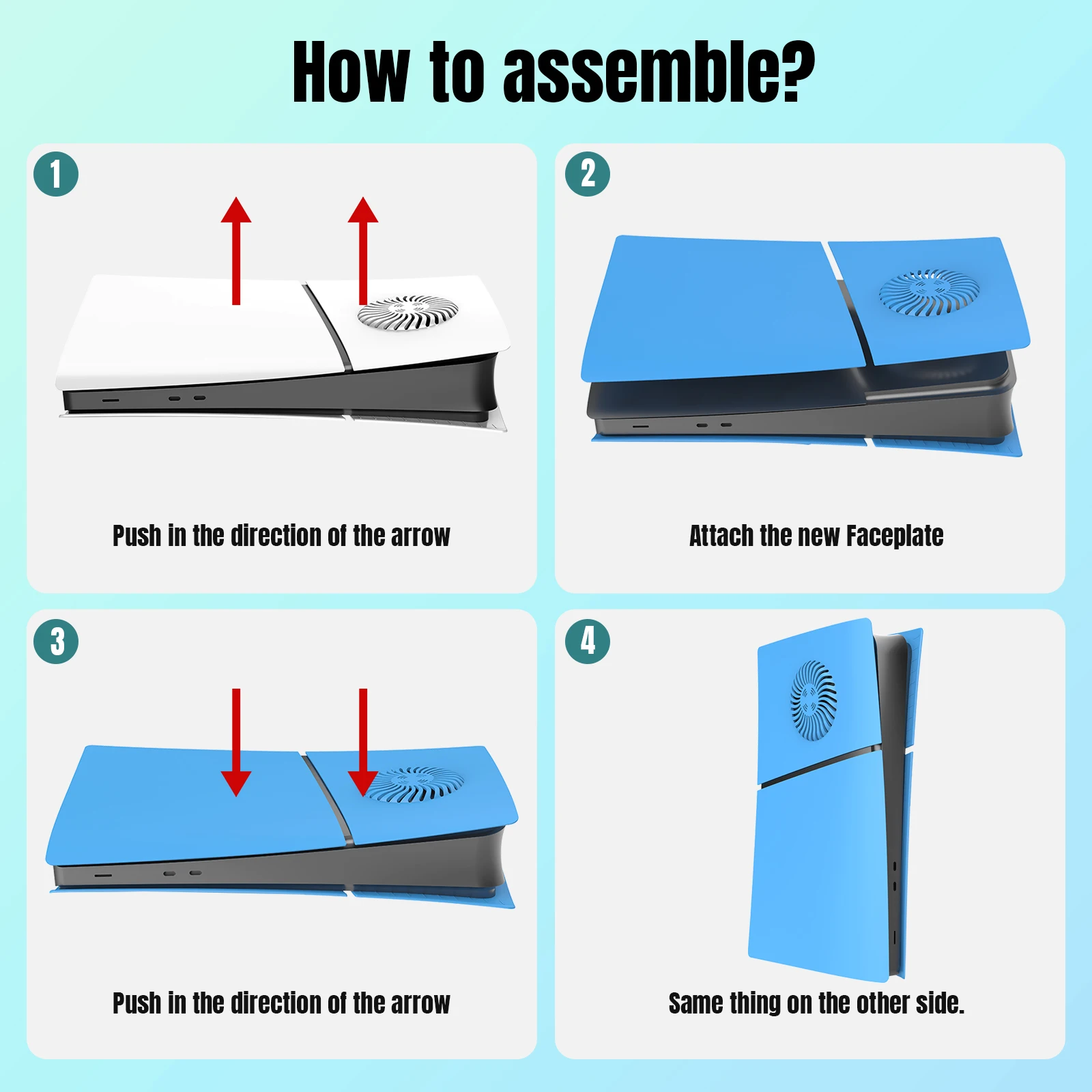 How to assemble?

1

Push in the direction of the arrow

2

Attach the new Faceplate

3

Push in the direction of the arrow

4

Same thing on the other side.