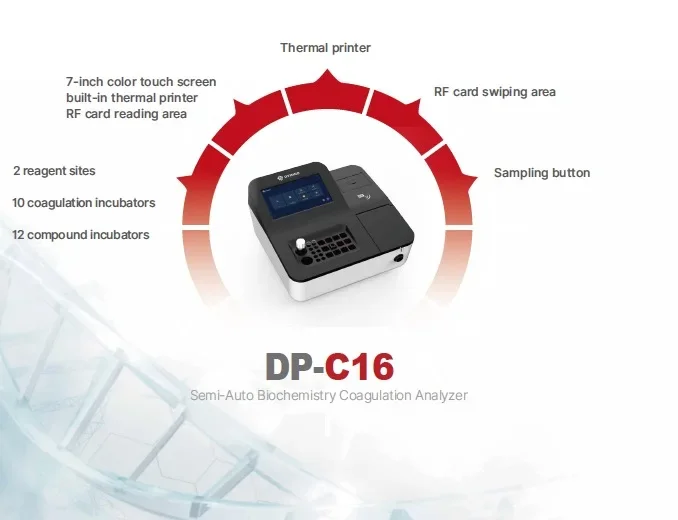 Thermal printer

7-inch color touch screen
built-in thermal printer
RF card reading area

RF card swiping area

2 reagent sites

10 coagulation incubators

12 compound incubators

Sampling button

DP-C16

Semi-Auto Biochemistry Coagulation Analyzer