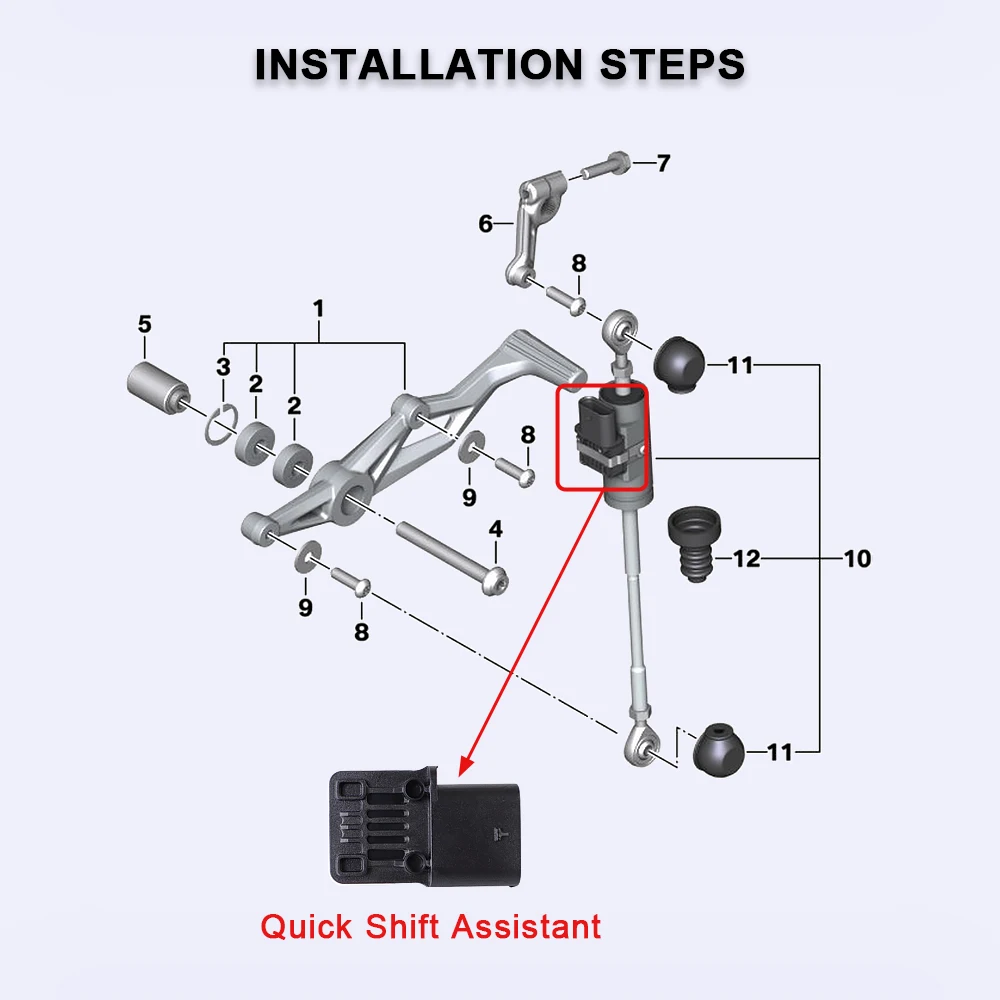 INSTALLATION STEPS

7

6

8

1

5

3

2

2

11

8

9

4

12

10

9

8

11

Quick Shift Assistant