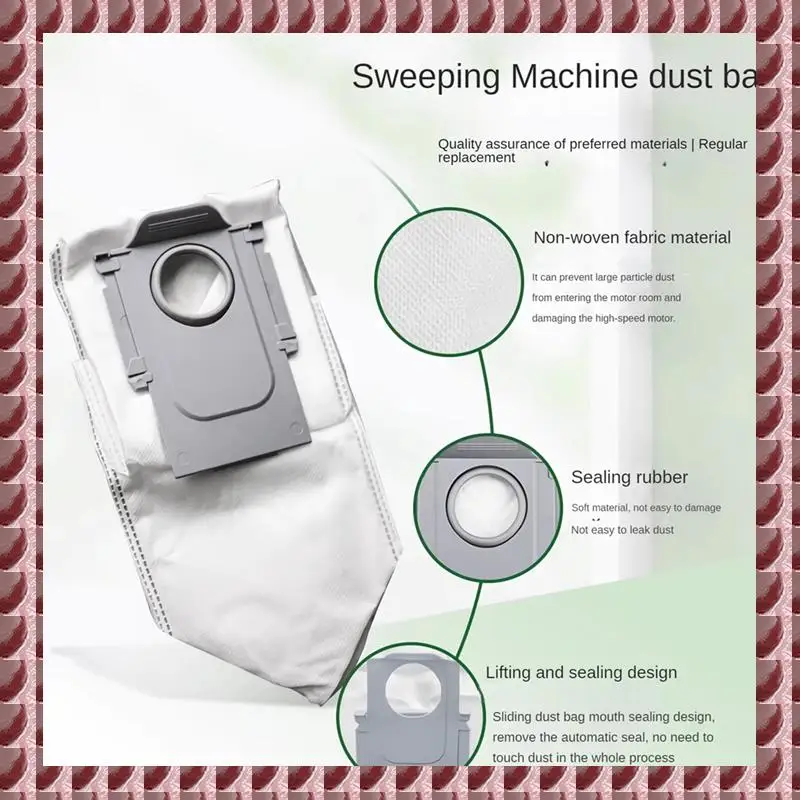 Sweeping Machine dust ba

Quality assurance of preferred materials | Regular replacement

Non-woven fabric material

It can prevent large particle dust from entering the motor room and damaging the high-speed motor.

Sealing rubber

Soft material, not easy to damage
Not easy to leak dust

Lifting and sealing design

Sliding dust bag mouth sealing design, remove the automatic seal, no need to touch dust in the whole process