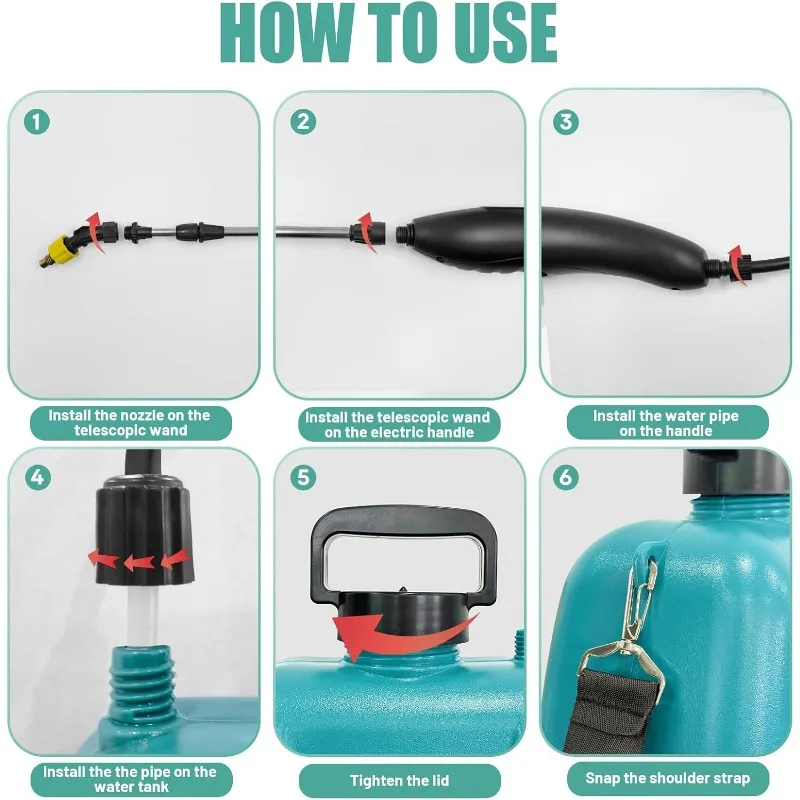 HOW TO USE

1

Install the nozzle on the telescopic wand

2

Install the telescopic wand on the electric handle

3

Install the water pipe on the handle

4

Install the the pipe on the water tank

5

Tighten the lid

6

Snap the shoulder strap