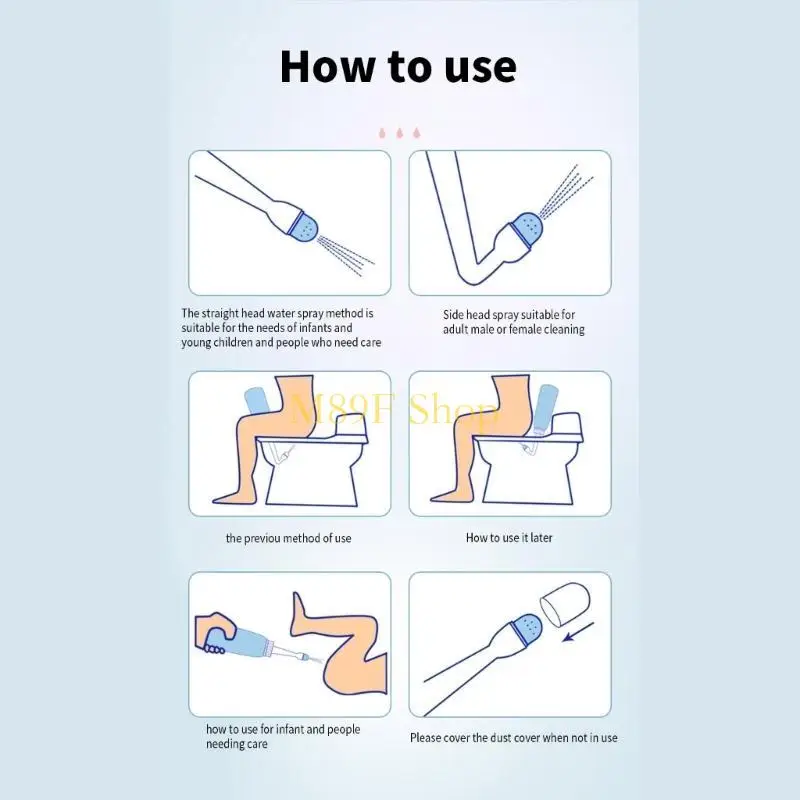 How to use

The straight head water spray method is suitable for the needs of infants and young children and people who need care

Side head spray suitable for adult male or female cleaning

M89F Shop

the previou method of use

How to use it later

how to use for infant and people needing care

Please cover the dust cover when not in use