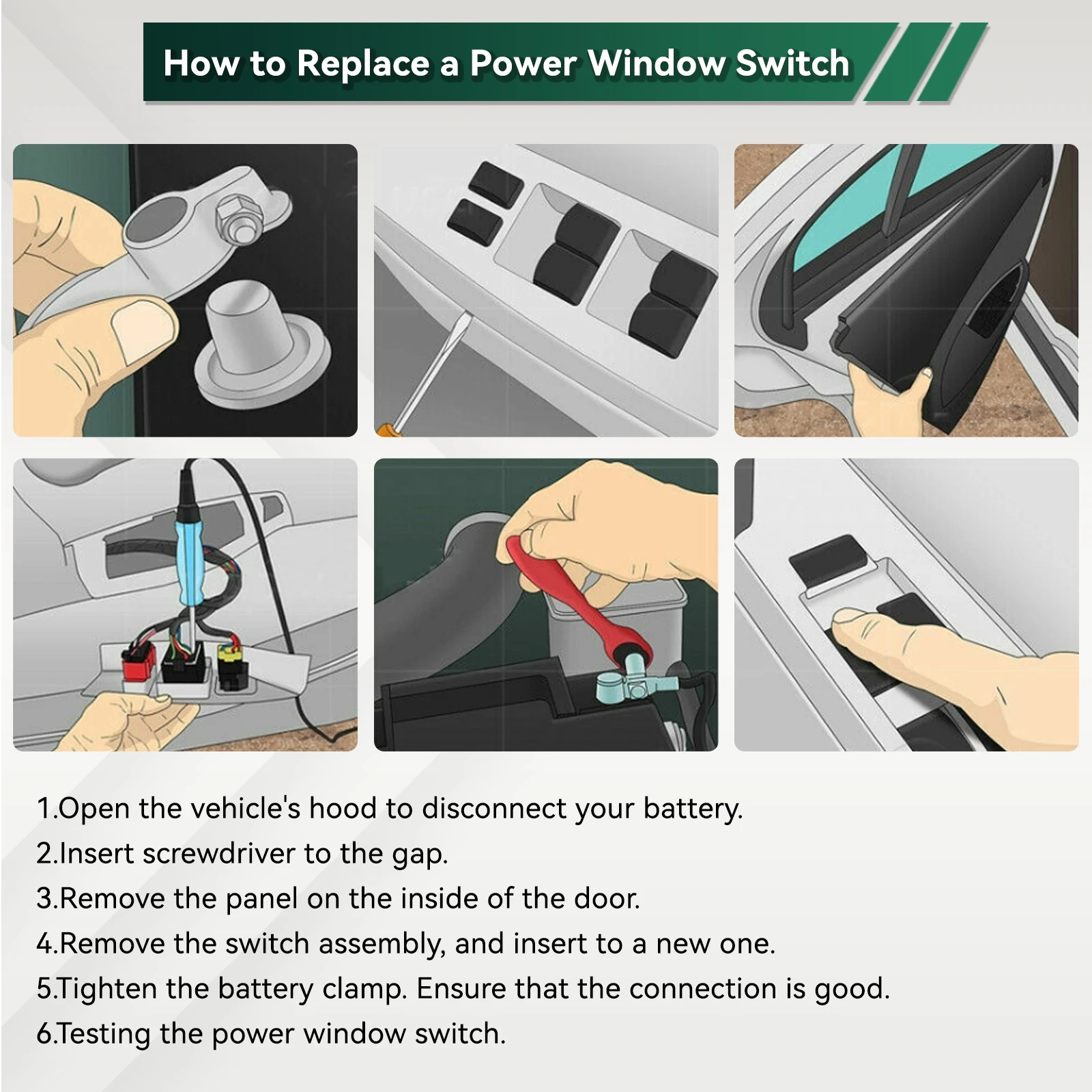 How to Replace a Power Window Switch

1.Open the vehicle's hood to disconnect your battery.
2.Insert screwdriver to the gap.
3.Remove the panel on the inside of the door.
4.Remove the switch assembly, and insert to a new one.
5.Tighten the battery clamp. Ensure that the connection is good.
6.Testing the power window switch.