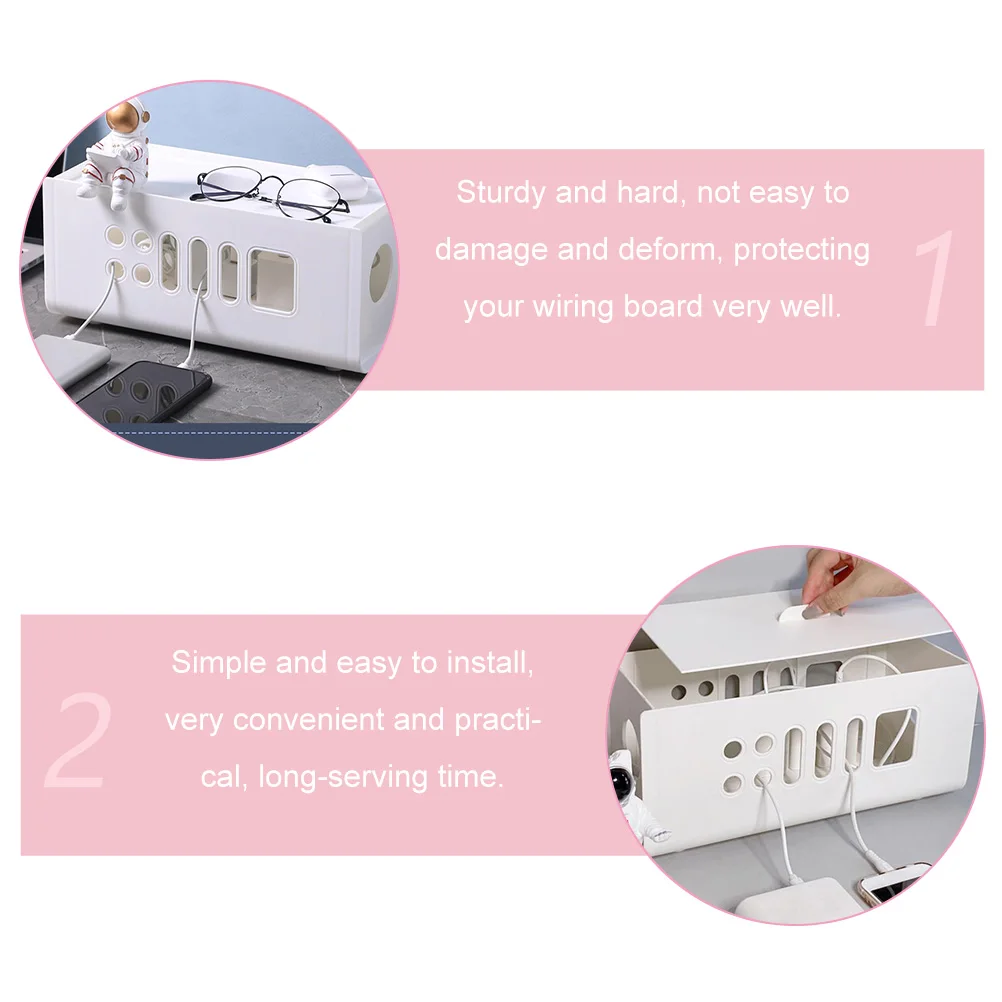 Sturdy and hard, not easy to damage and deform, protecting your wiring board very well.

1

2

Simple and easy to install, very convenient and practical, long-serving time.