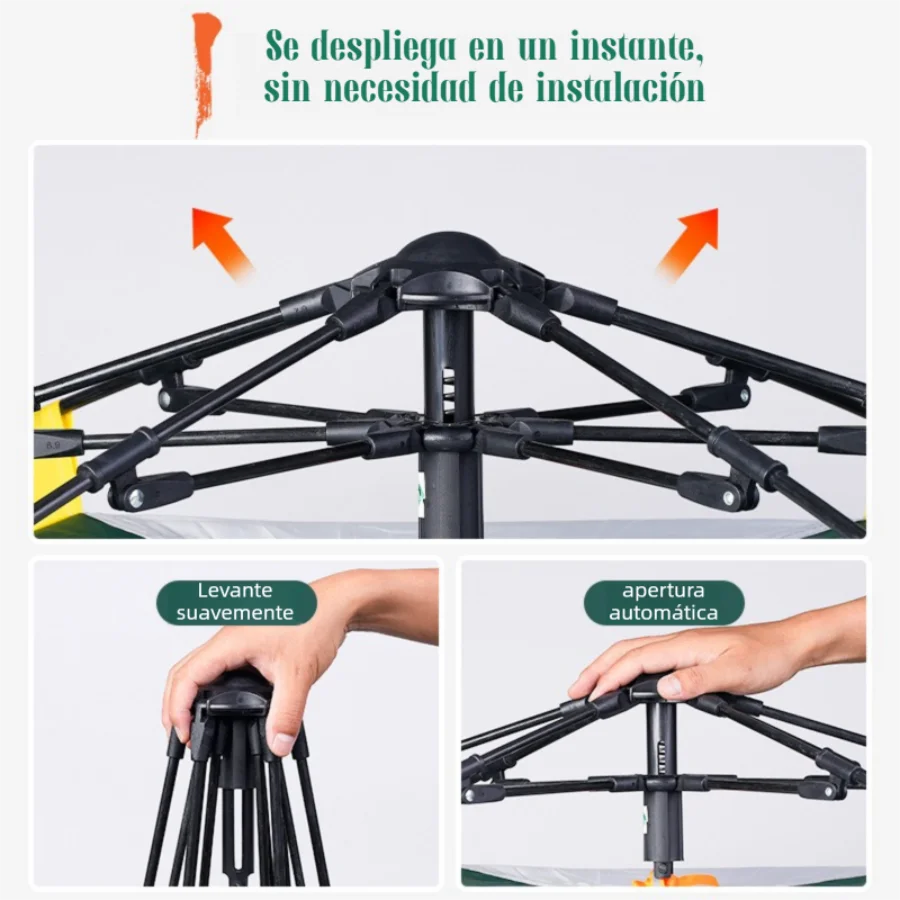 Se despliega en un instante, sin necesidad de instalación

Levante suavemente

apertura automática