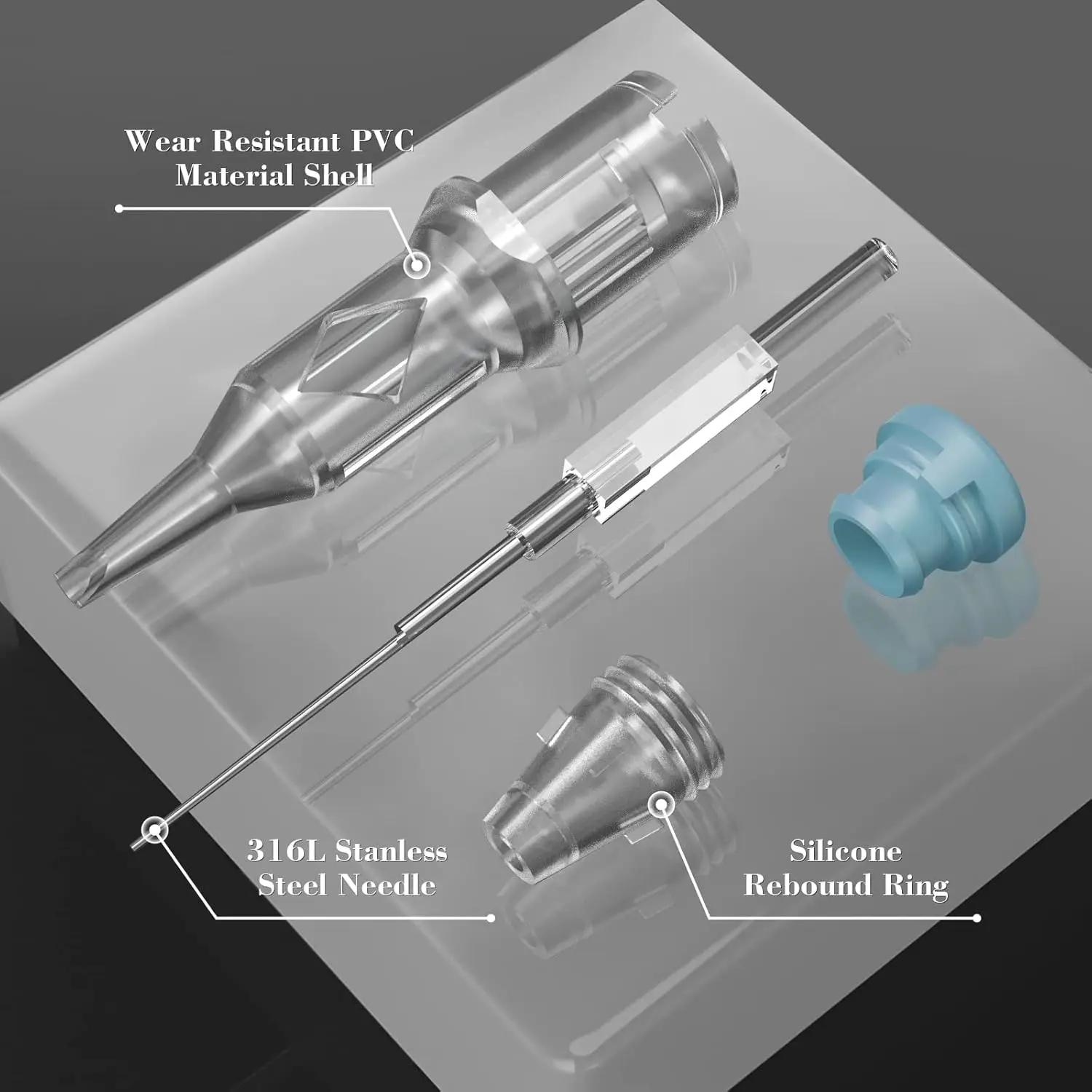 Wear Resistant PVC Material Shell

316L Stanless Steel Needle

Silicone Rebound Ring