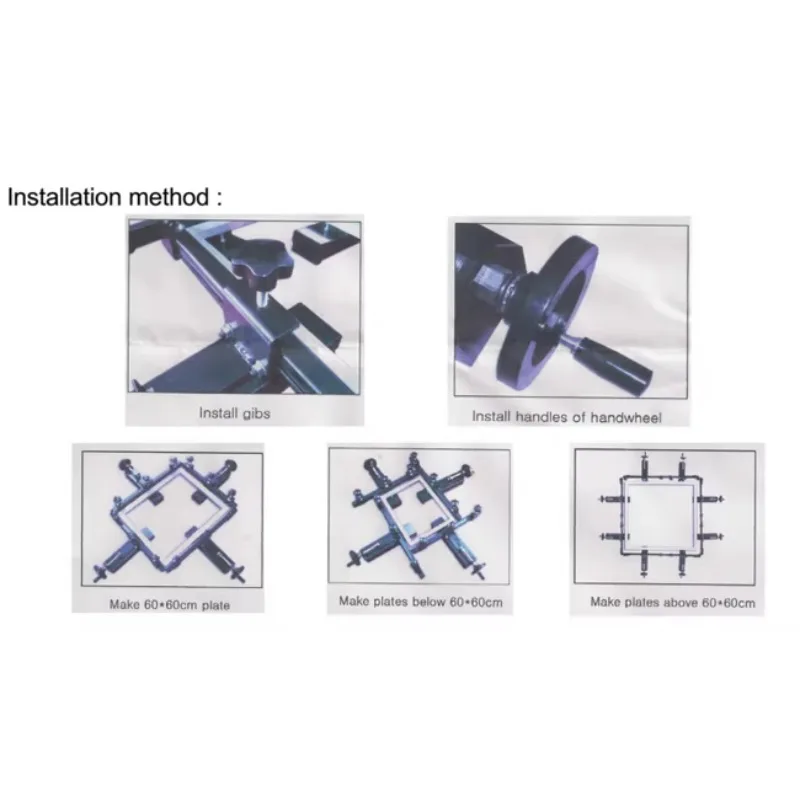 Installation method :

Install gibs

Install handles of handwheel

Make 60•60cm plate

Make plates below 60•60cm

Make plates above 60•60cm