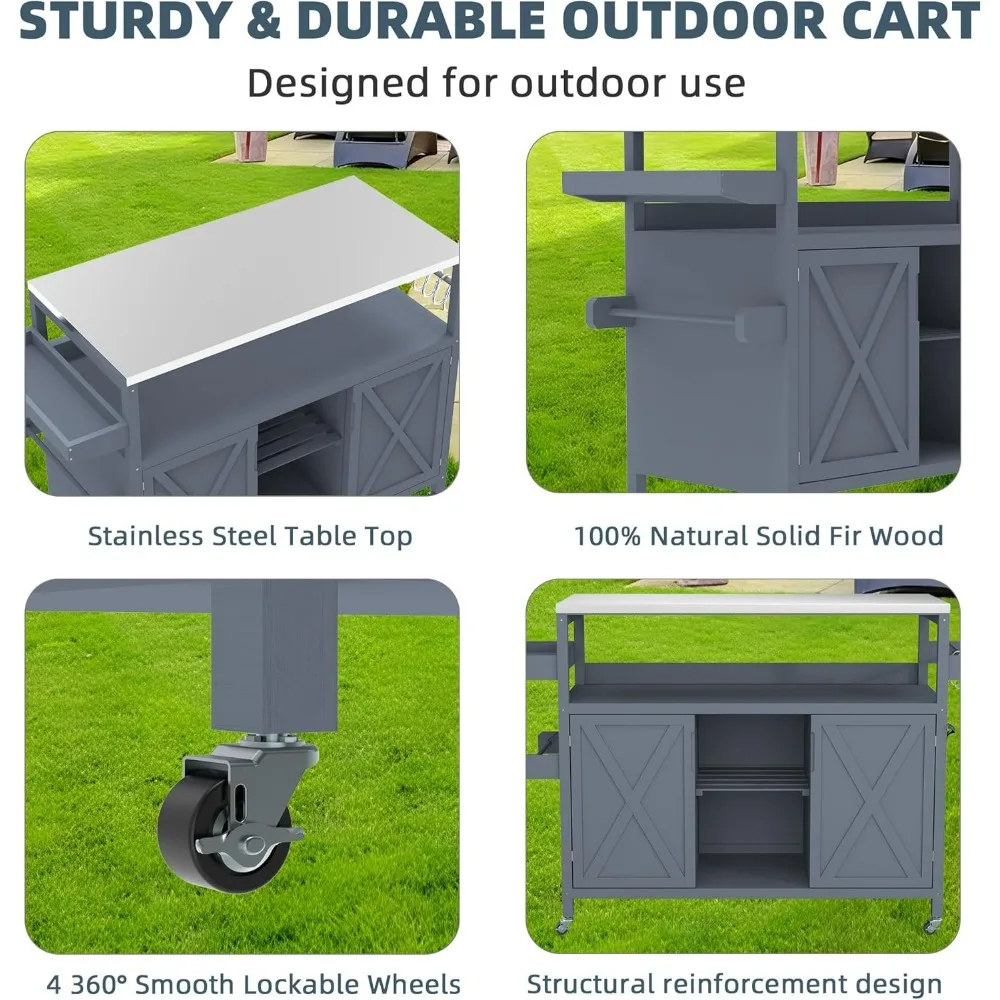 STURDY & DURABLE OUTDOOR CART

Designed for outdoor use

Stainless Steel Table Top

100% Natural Solid Fir Wood

4 360° Smooth Lockable Wheels

Structural reinforcement design