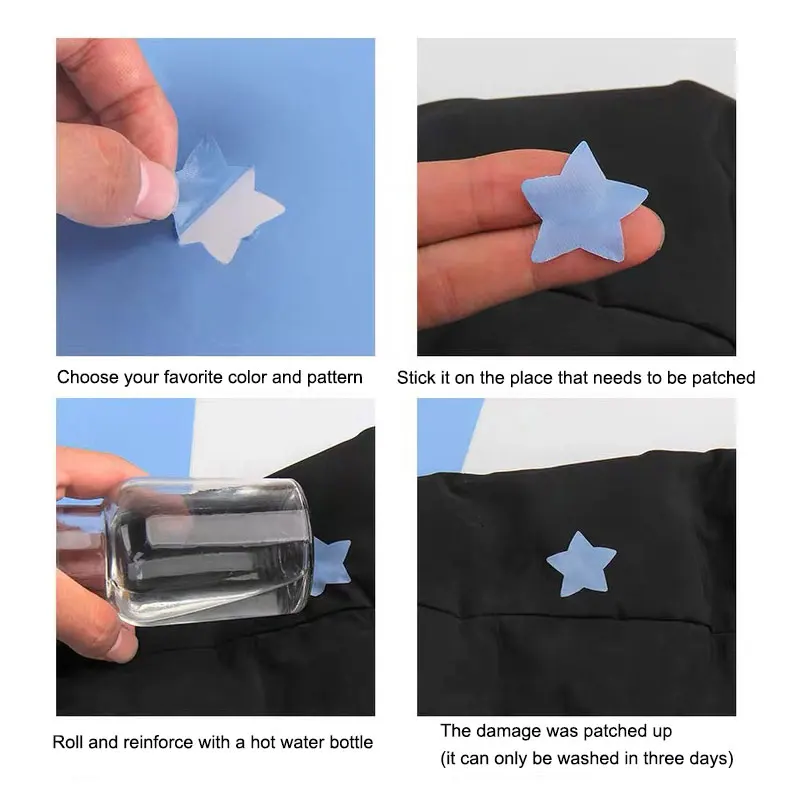 Choose your favorite color and pattern

Stick it on the place that needs to be patched

Roll and reinforce with a hot water bottle

The damage was patched up
(it can only be washed in three days)