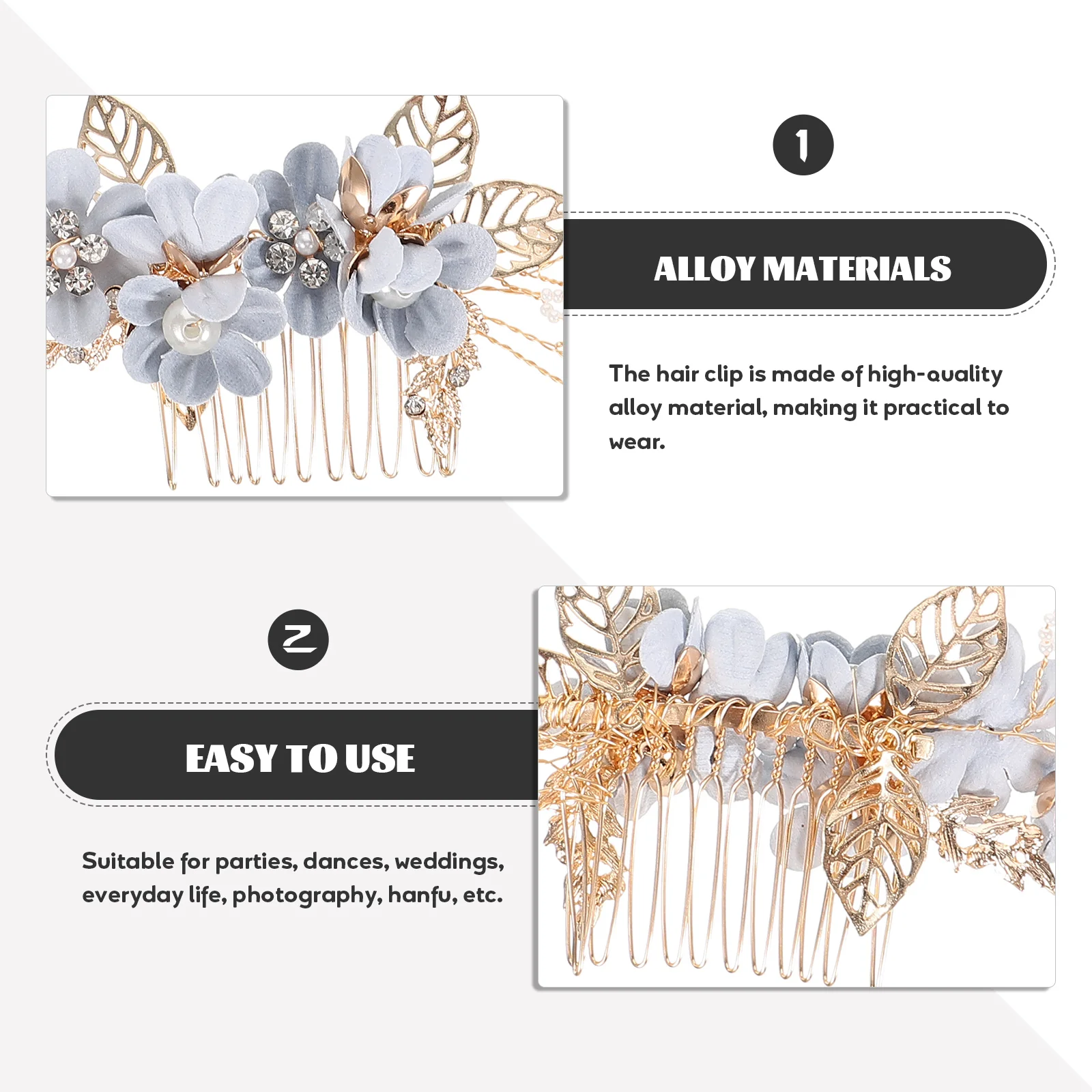 1

ALLOY MATERIALS

The hair clip is made of high-quality alloy material, making it practical to wear.

2

EASY TO USE

Suitable for parties, dances, weddings, everyday life, photography, hanfu, etc.