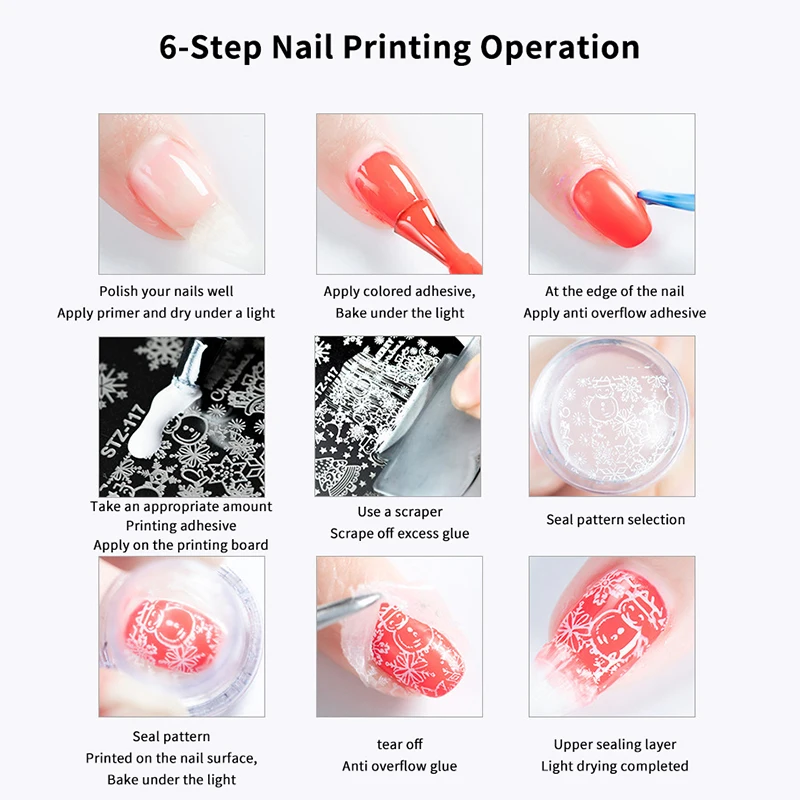 6-Step Nail Printing Operation

Polish your nails well
Apply primer and dry under a light

Apply colored adhesive,
Bake under the light

At the edge of the nail
Apply anti overflow adhesive

STZ-117

Take an appropriate amount
Printing adhesive
Apply on the printing board

STZ-117

Use a scraper
Scrape off excess glue

Seal pattern selection

Seal pattern
Printed on the nail surface,
Bake under the light

tear off
Anti overflow glue

Upper sealing layer
Light drying completed