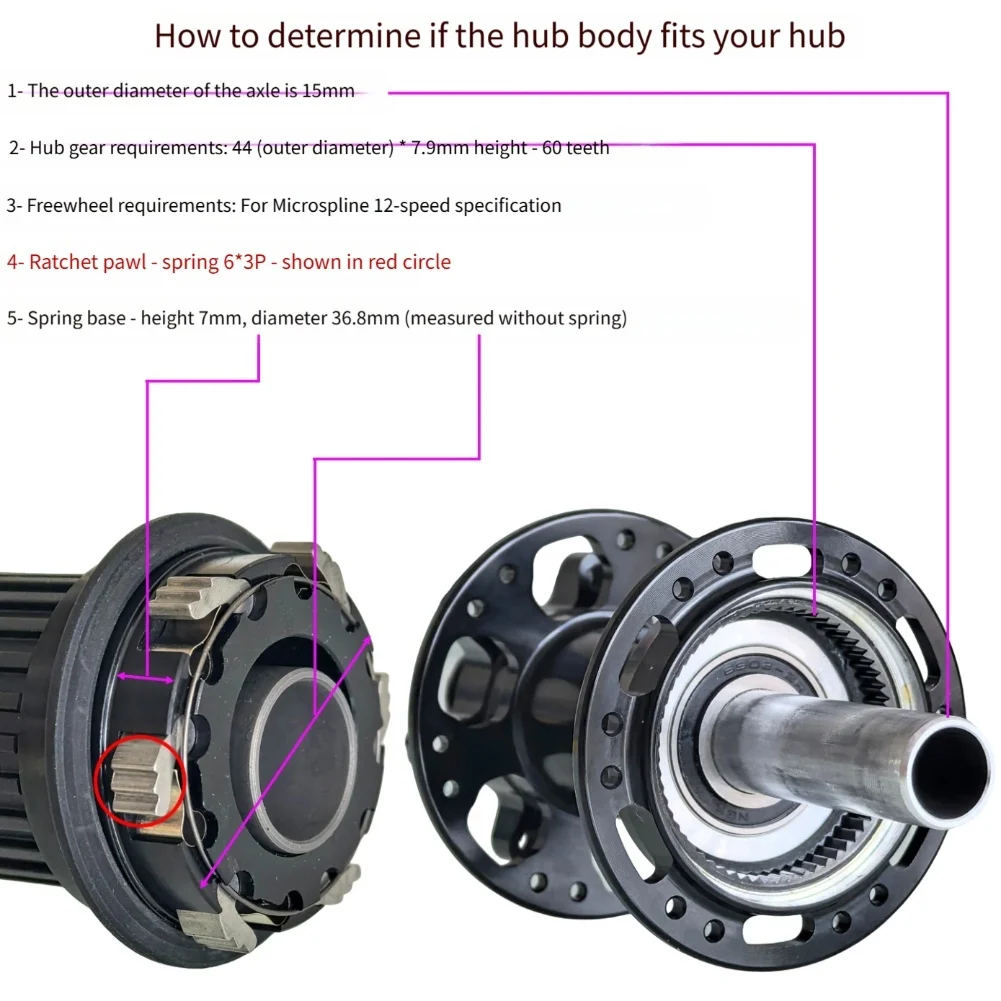 How to determine if the hub body fits your hub

1- The outer diameter of the axle is 15mm

2- Hub gear requirements: 44 (outer diameter) * 7.9mm height - 60 teeth

3- Freewheel requirements: For Microspline 12-speed specification

4- Ratchet pawl - spring 6*3P - shown in red circle

5- Spring base - height 7mm, diameter 36.8mm (measured without spring)