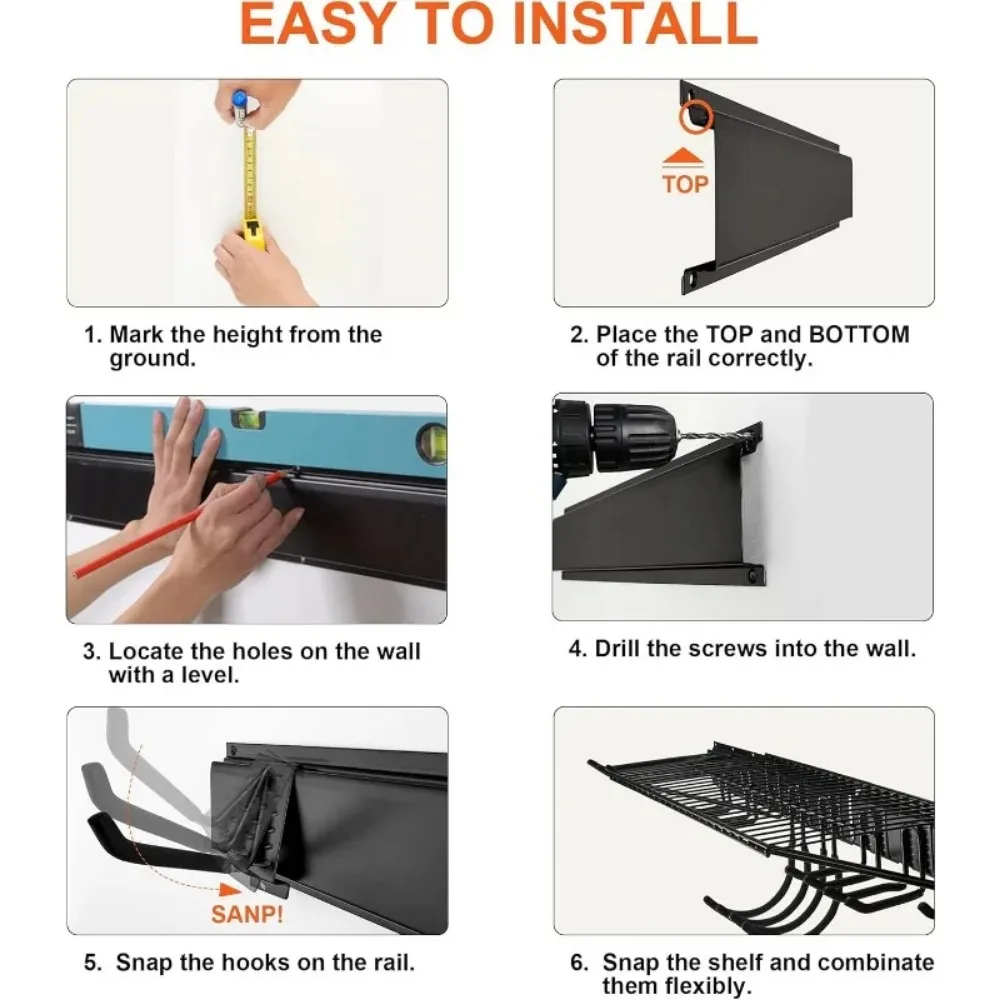 EASY TO INSTALL

1. Mark the height from the ground.

TOP

2. Place the TOP and BOTTOM of the rail correctly.

3. Locate the holes on the wall with a level.

4. Drill the screws into the wall.

SANP!

5. Snap the hooks on the rail.

6. Snap the shelf and combinate them flexibly.