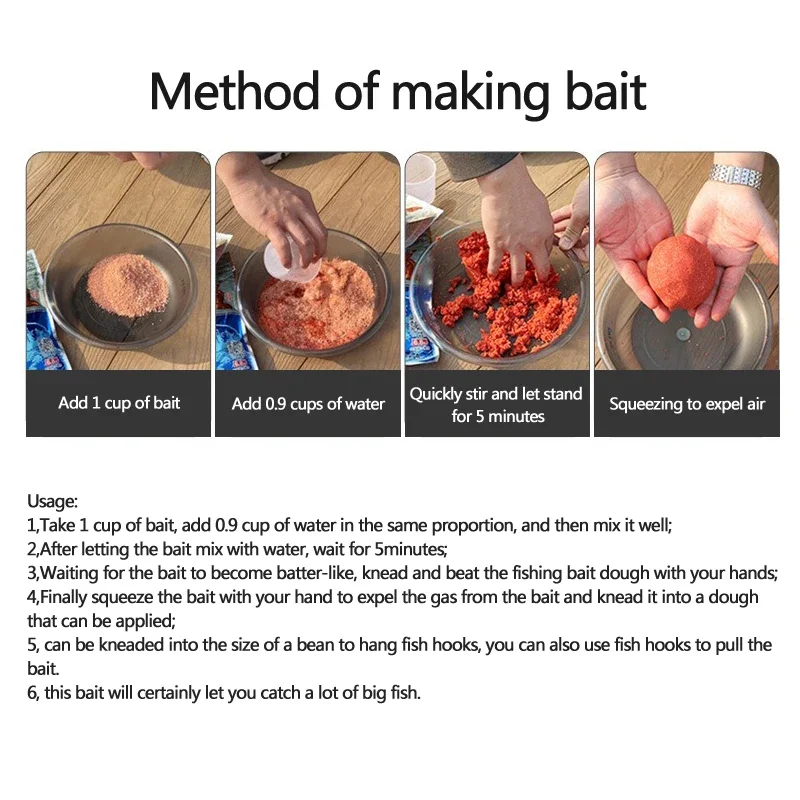 Method of making bait

Add 1 cup of bait

Add 0.9 cups of water

Quickly stir and let stand for 5 minutes

Squeezing to expel air

Usage:
1,Take 1 cup of bait, add 0.9 cup of water in the same proportion, and then mix it well;
2,After letting the bait mix with water, wait for 5minutes;
3,Waiting for the bait to become batter-like, knead and beat the fishing bait dough with your hands;
4,Finally squeeze the bait with your hand to expel the gas from the bait and knead it into a dough that can be applied;
5, can be kneaded into the size of a bean to hang fish hooks, you can also use fish hooks to pull the bait.
6, this bait will certainly let you catch a lot of big fish.