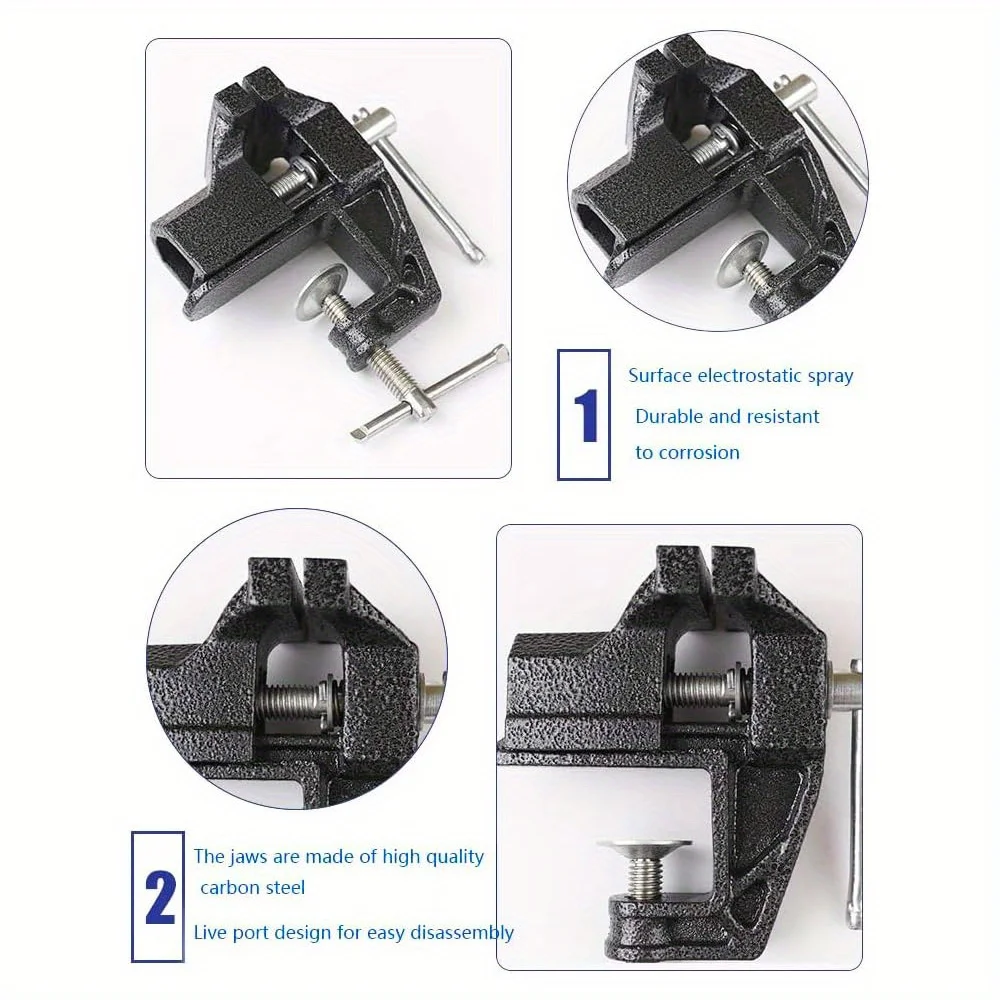 1

Surface electrostatic spray

Durable and resistant to corrosion

2

The jaws are made of high quality carbon steel

Live port design for easy disassembly