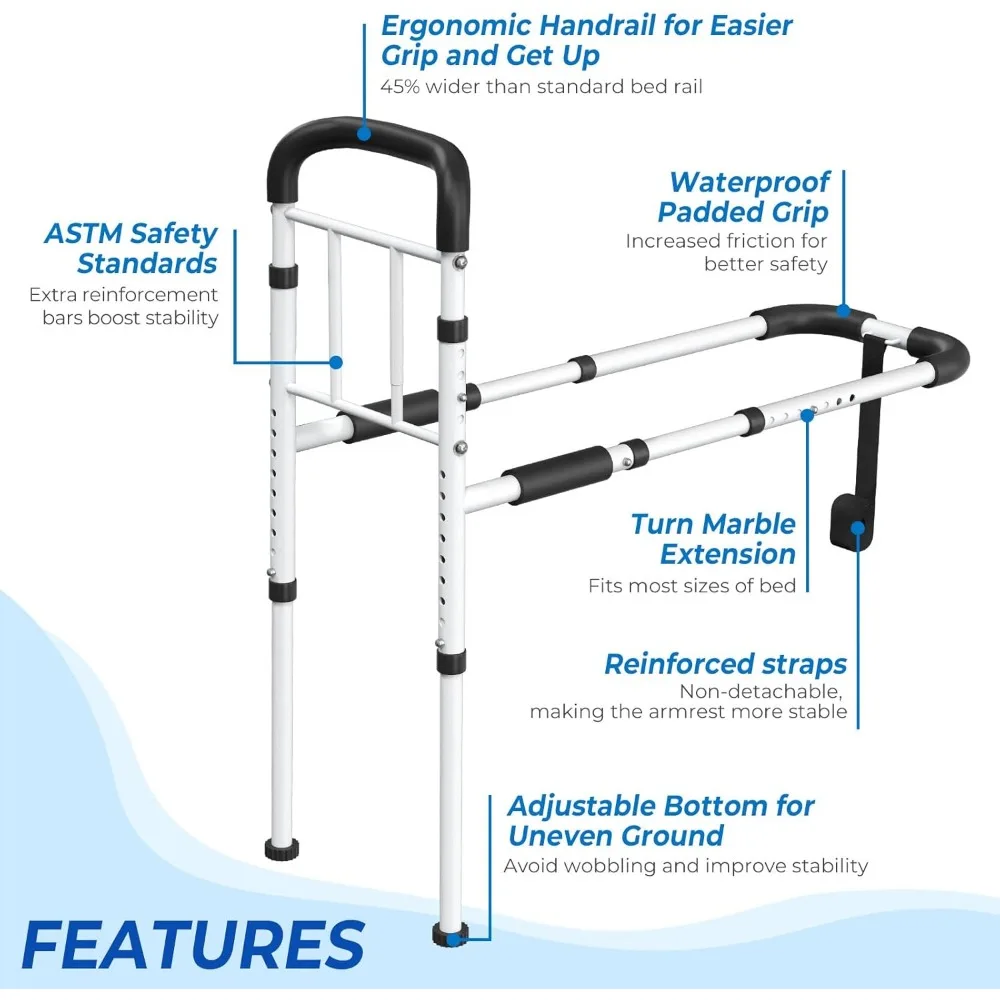 Ergonomic Handrail for Easier Grip and Get Up
45% wider than standard bed rail

ASTM Safety Standards
Extra reinforcement bars boost stability

Waterproof Padded Grip
Increased friction for better safety

Turn Marble Extension
Fits most sizes of bed

Reinforced straps
Non-detachable, making the armrest more stable

Adjustable Bottom for Uneven Ground
Avoid wobbling and improve stability

FEATURES