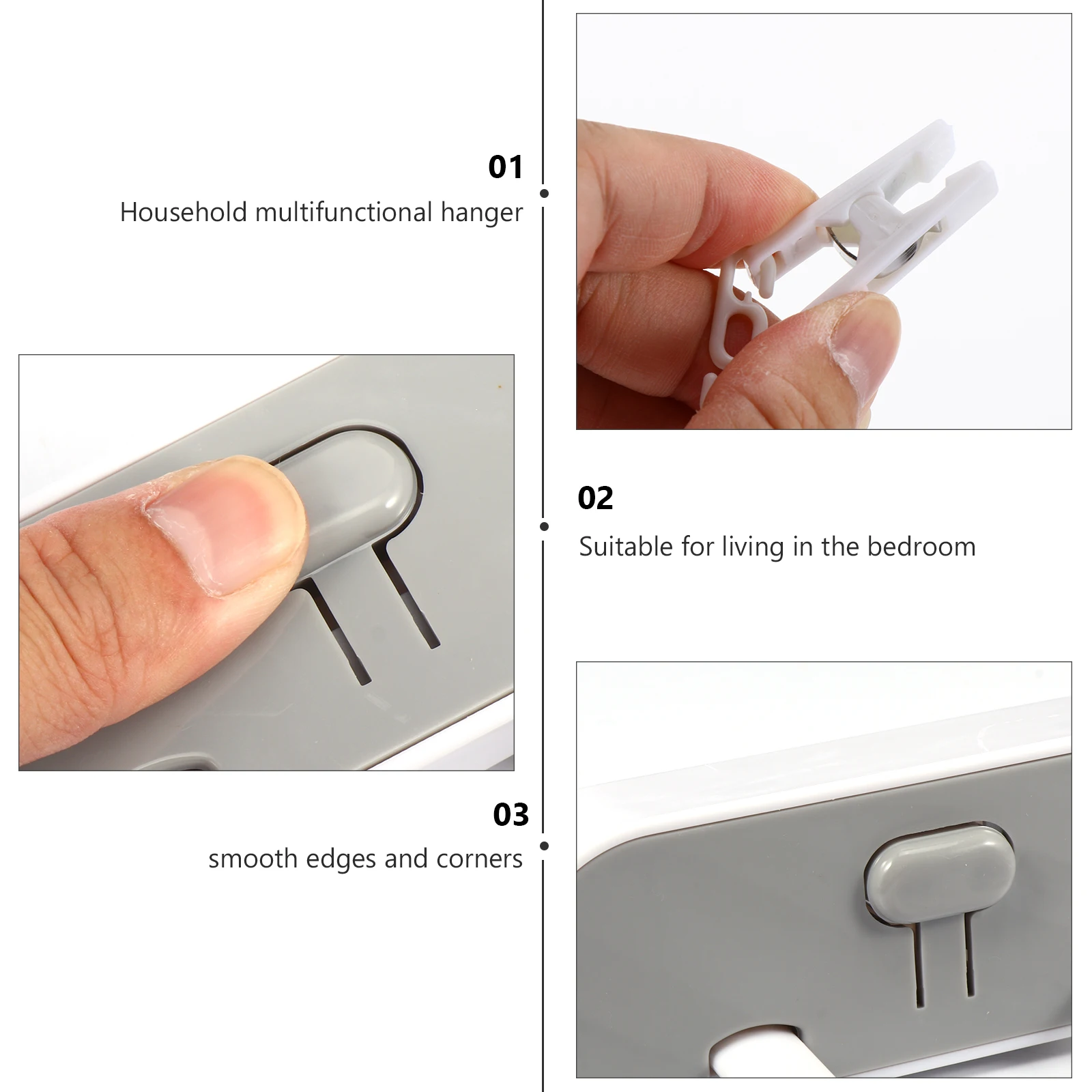 01
Household multifunctional hanger

02
Suitable for living in the bedroom

03
smooth edges and corners