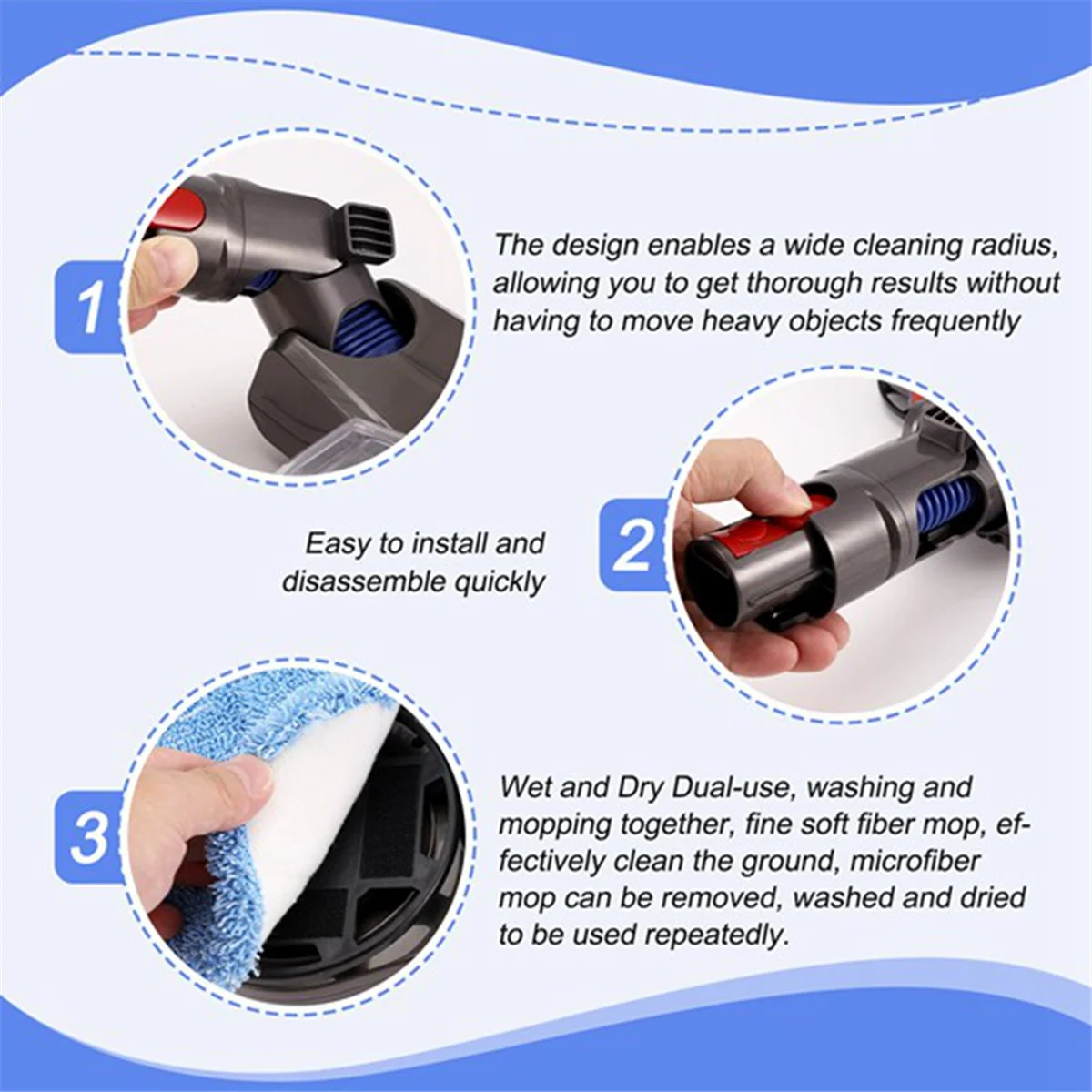 1

The design enables a wide cleaning radius, allowing you to get thorough results without having to move heavy objects frequently

Easy to install and disassemble quickly

2

3

Wet and Dry Dual-use, washing and mopping together, fine soft fiber mop, effectively clean the ground, microfiber mop can be removed, washed and dried to be used repeatedly.