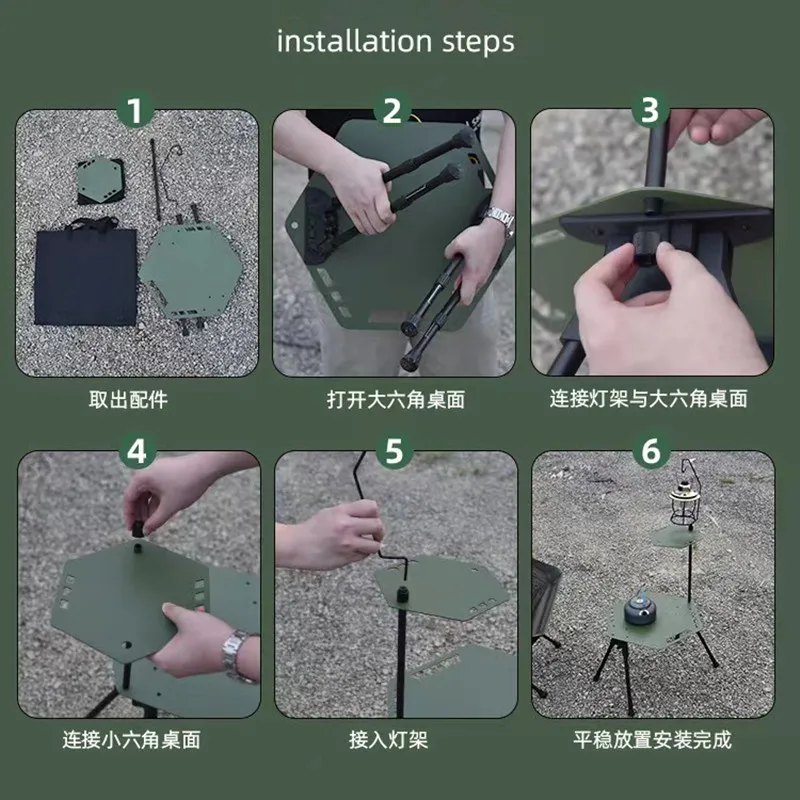 installation steps

1

取出配件

2

打开大六角桌面

3

连接灯架与大六角桌面

4

连接小六角桌面

5

接入灯架

6

平稳放置安装完成