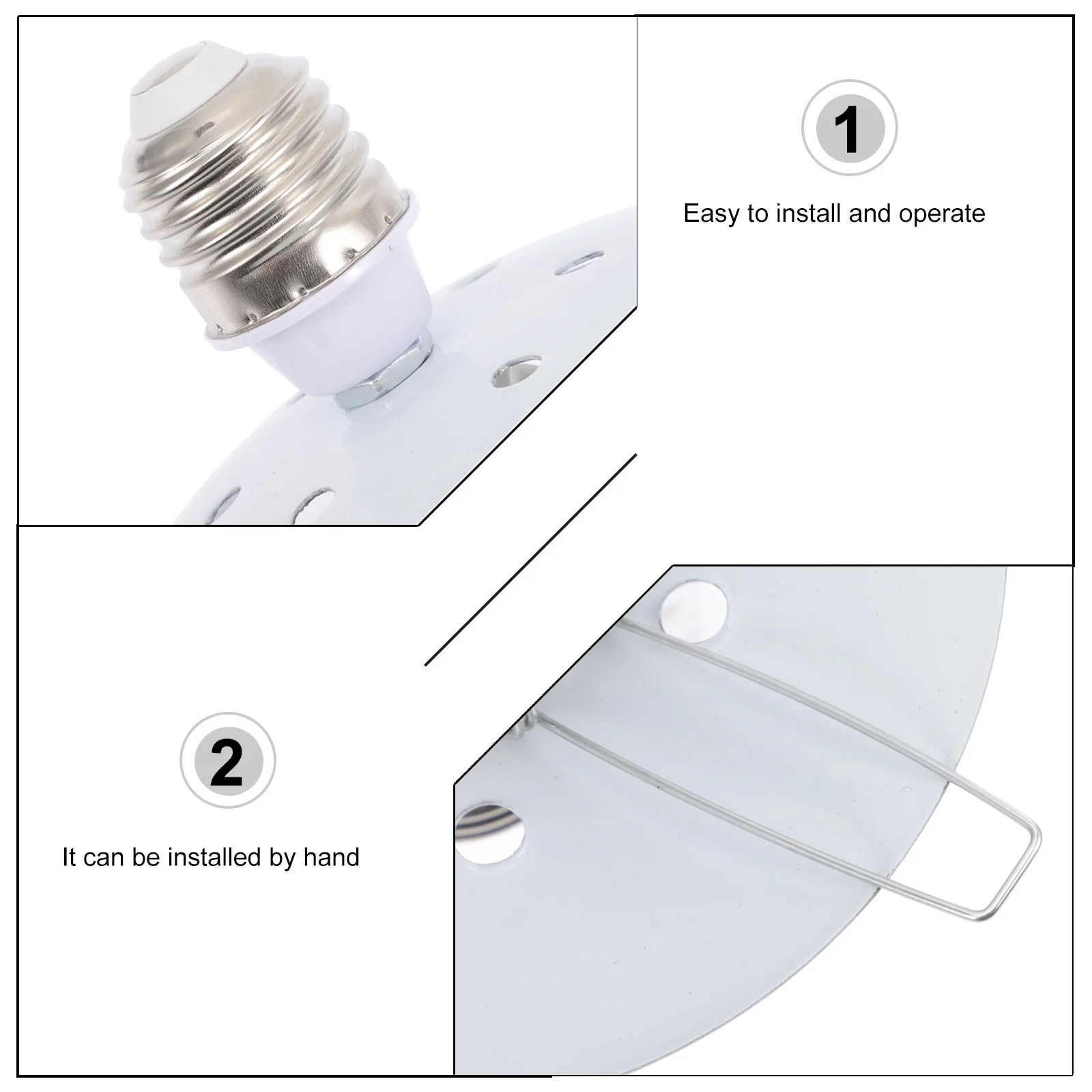 1

Easy to install and operate

2

It can be installed by hand