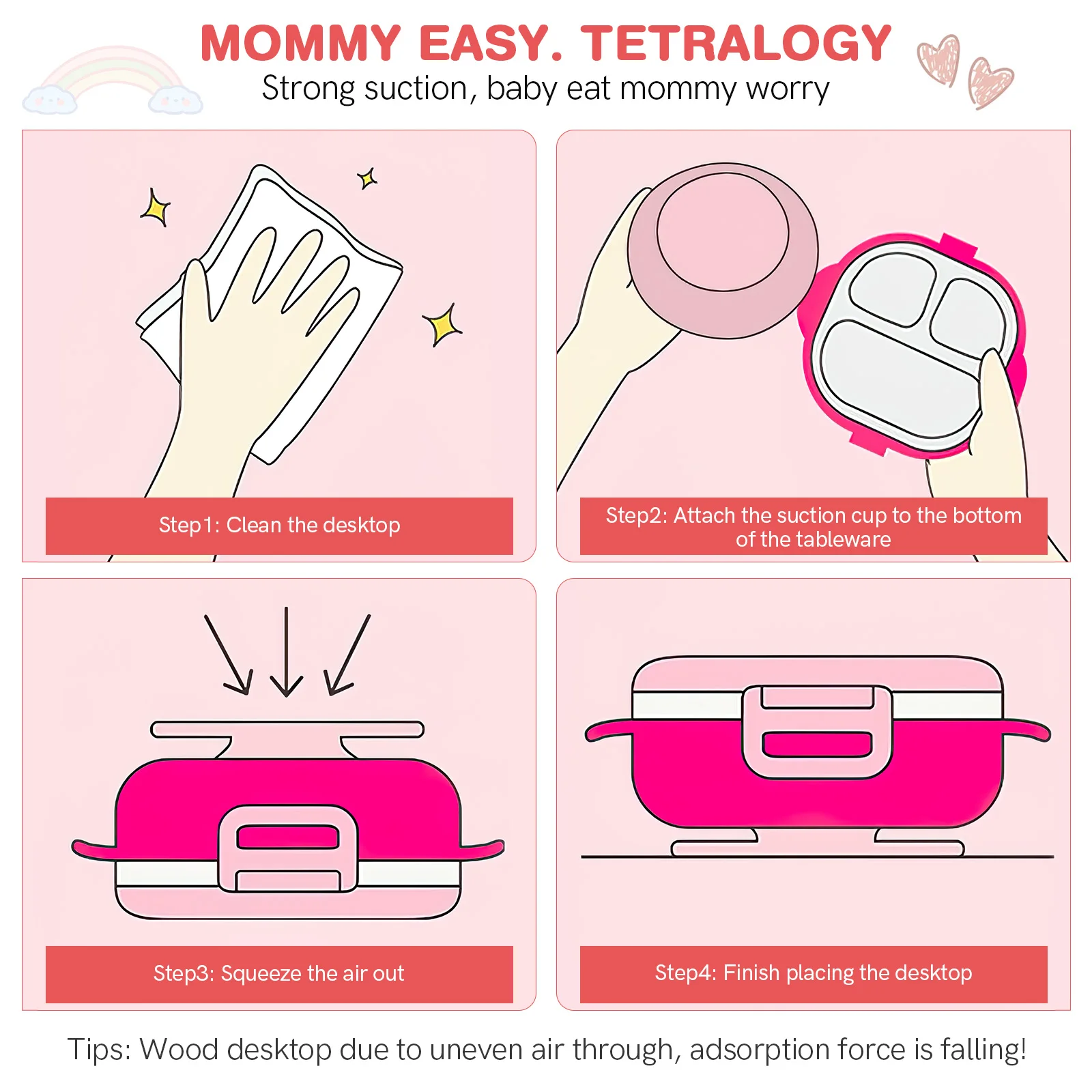 MOMMY EASY. TETRALOGY
Strong suction, baby eat mommy worry

Step1: Clean the desktop

Step2: Attach the suction cup to the bottom of the tableware

Step3: Squeeze the air out

Step4: Finish placing the desktop

Tips: Wood desktop due to uneven air through, adsorption force is falling!