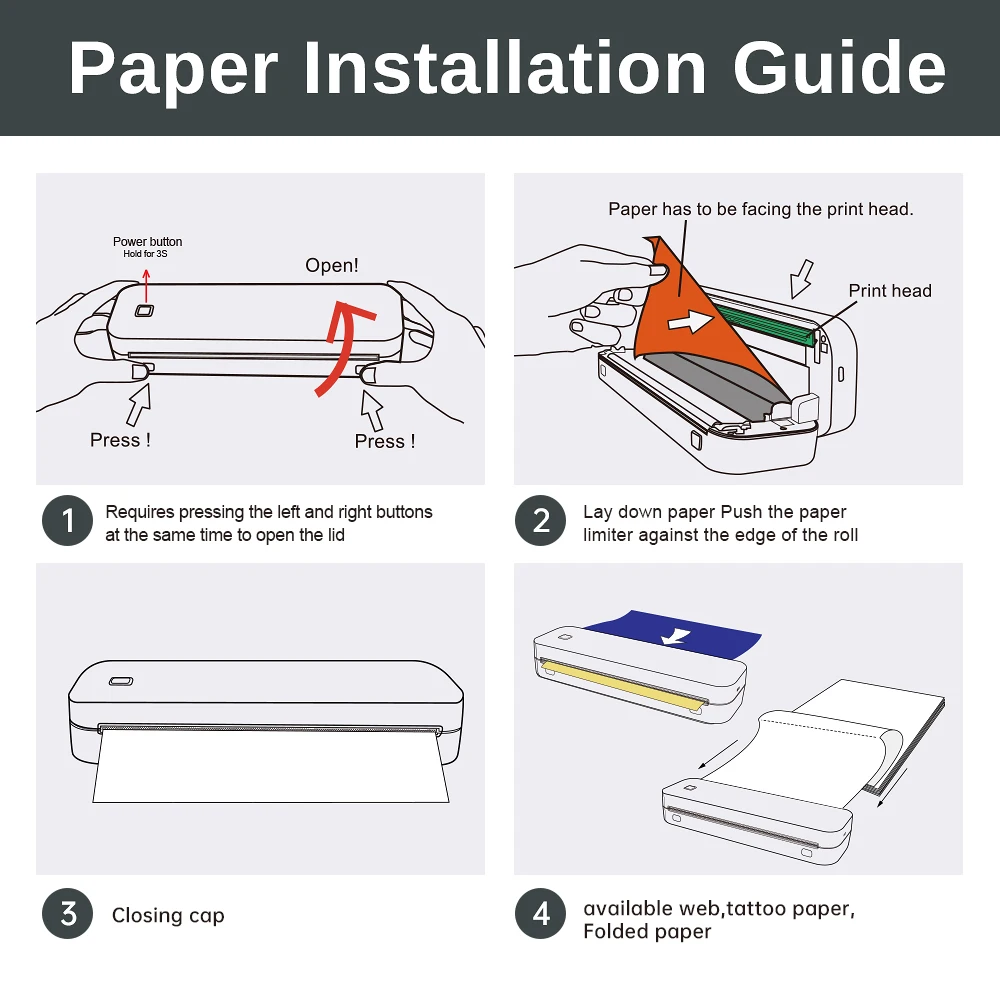 Paper Installation Guide

Power button
Hold for 3S

Open!

Press !

Press !

1 Requires pressing the left and right buttons at the same time to open the lid

Paper has to be facing the print head.

Print head

2 Lay down paper Push the paper limiter against the edge of the roll

3 Closing cap

4 available web,tattoo paper, Folded paper