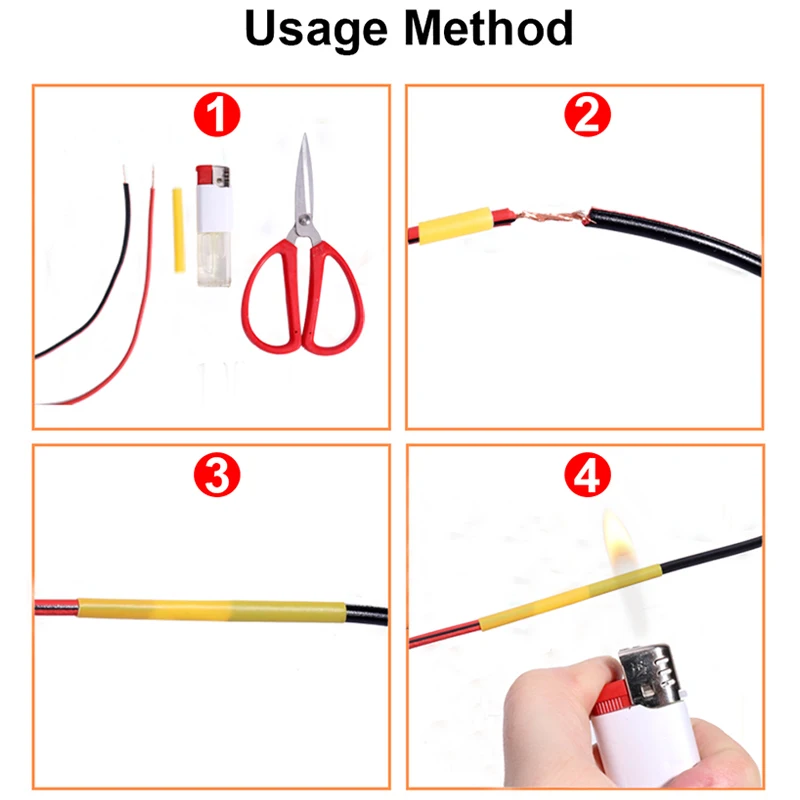 Usage Method

1

2

3

4