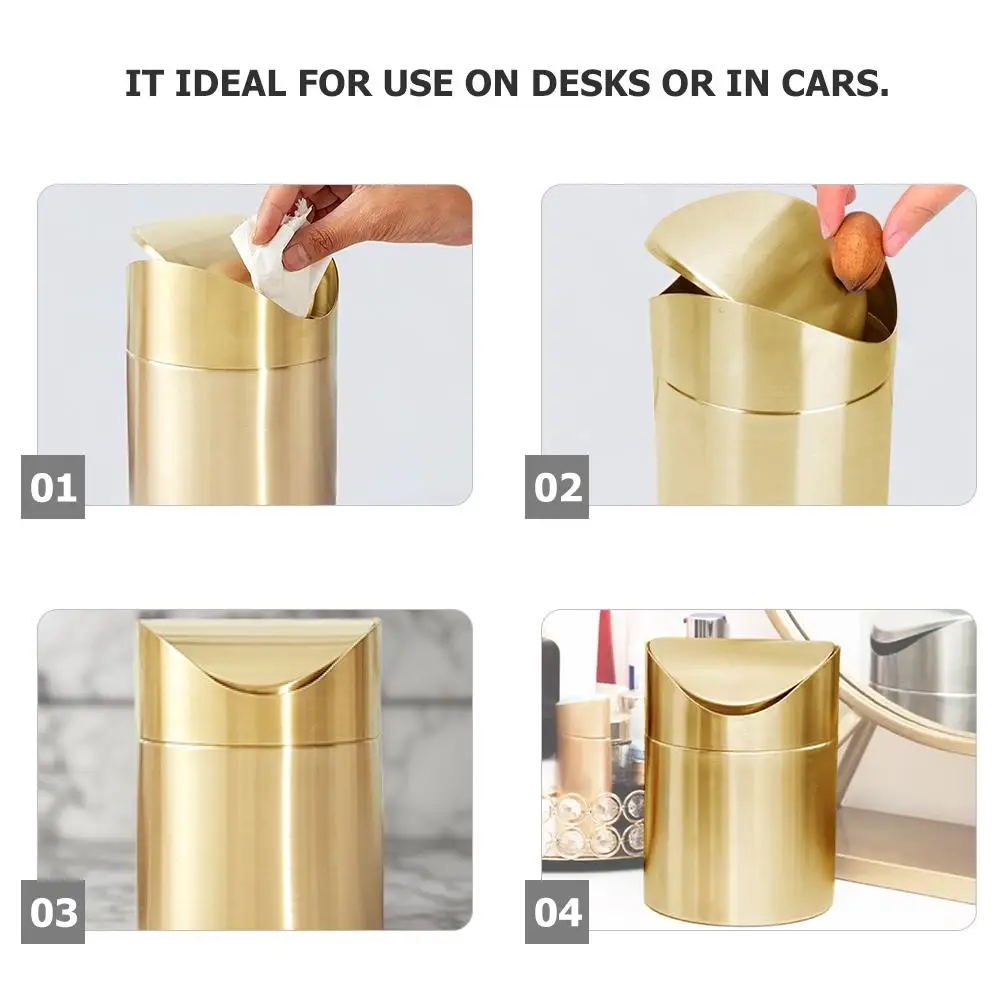 IT IDEAL FOR USE ON DESKS OR IN CARS.

01

02

03

04