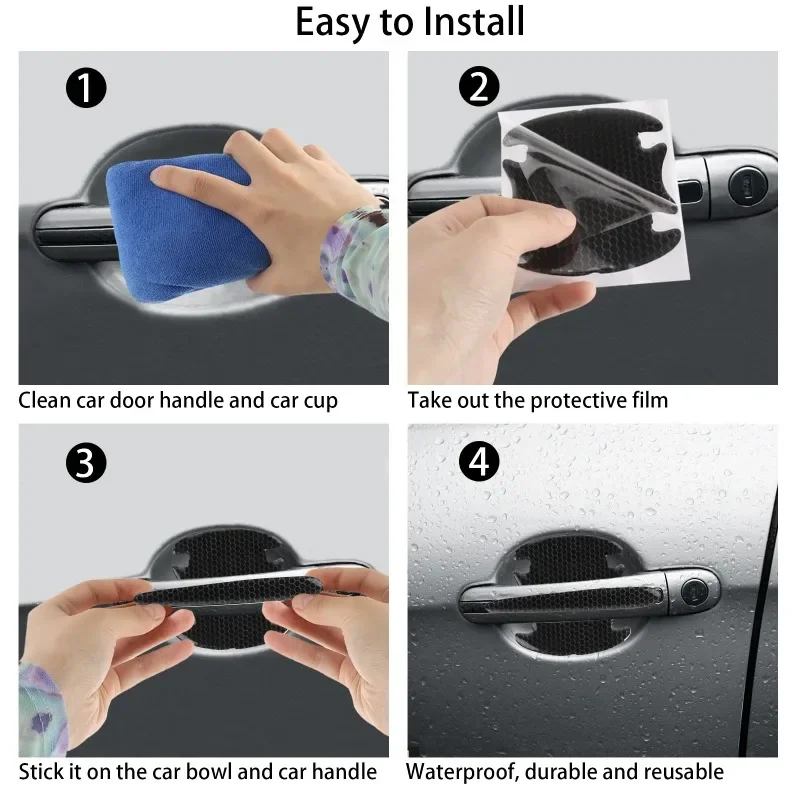 Easy to Install

1

Clean car door handle and car cup

2

Take out the protective film

3

Stick it on the car bowl and car handle

4

Waterproof, durable and reusable